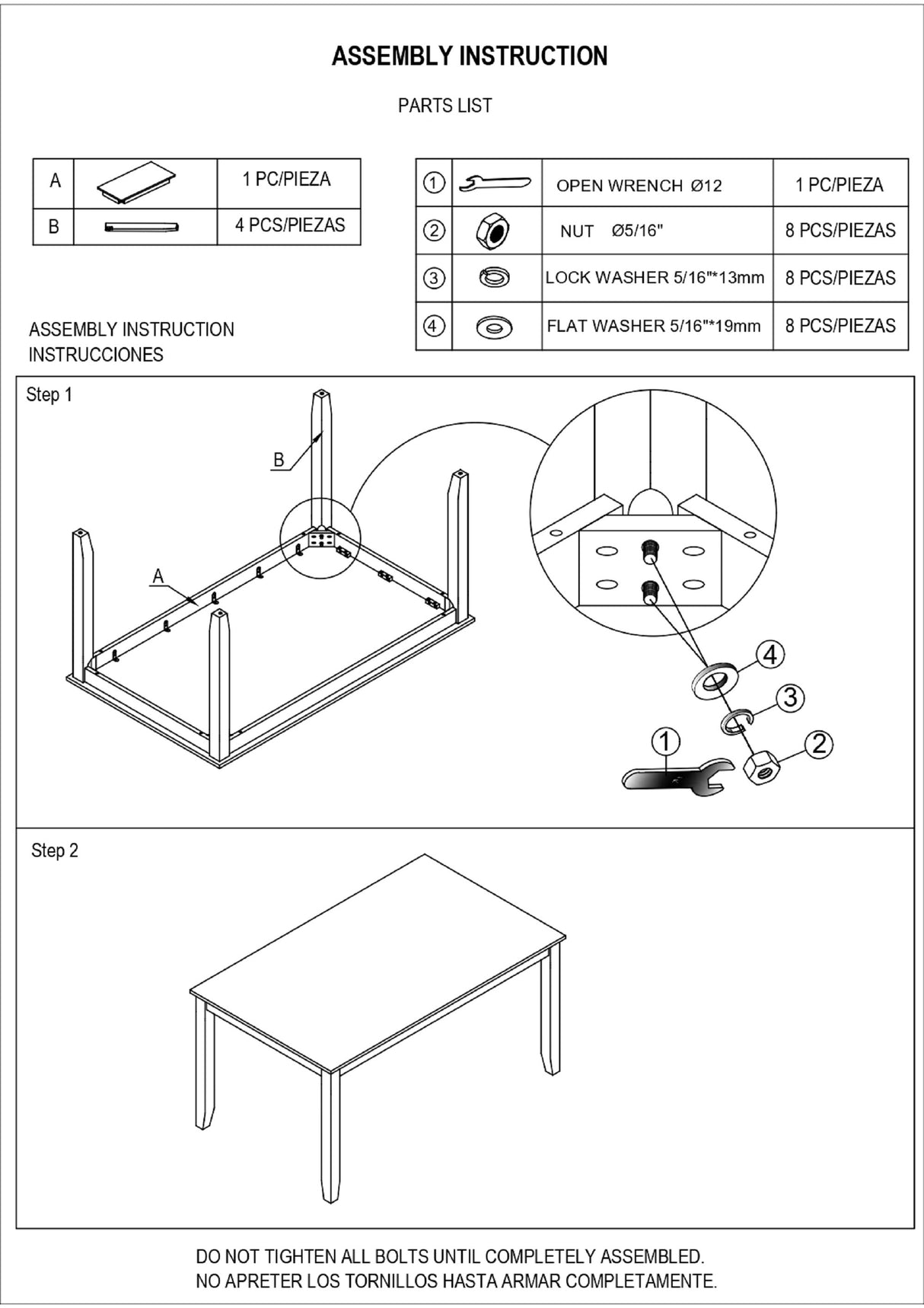 ASSEMBLY INSTRUCTION

PARTS LIST

| A | | 1 PC/PIEZA |
|---|---|---|
| B | | 4 PCS/PIEZAS |

| ① | | OPEN WRENCH Ø12 | 1 PC/PIEZA |
|---|---|---|---|
| ② | | NUT Ø5/16" | 8 PCS/PIEZAS |
| ③ | | LOCK WASHER 5/16"*13mm | 8 PCS/PIEZAS |
| ④ | | FLAT WASHER 5/16"*19mm | 8 PCS/PIEZAS |

ASSEMBLY INSTRUCTION
INSTRUCCIONES

Step 1

B

A

4

3

1

2

Step 2

DO NOT TIGHTEN ALL BOLTS UNTIL COMPLETELY ASSEMBLED.
NO APRETER LOS TORNILLOS HASTA ARMAR COMPLETAMENTE.