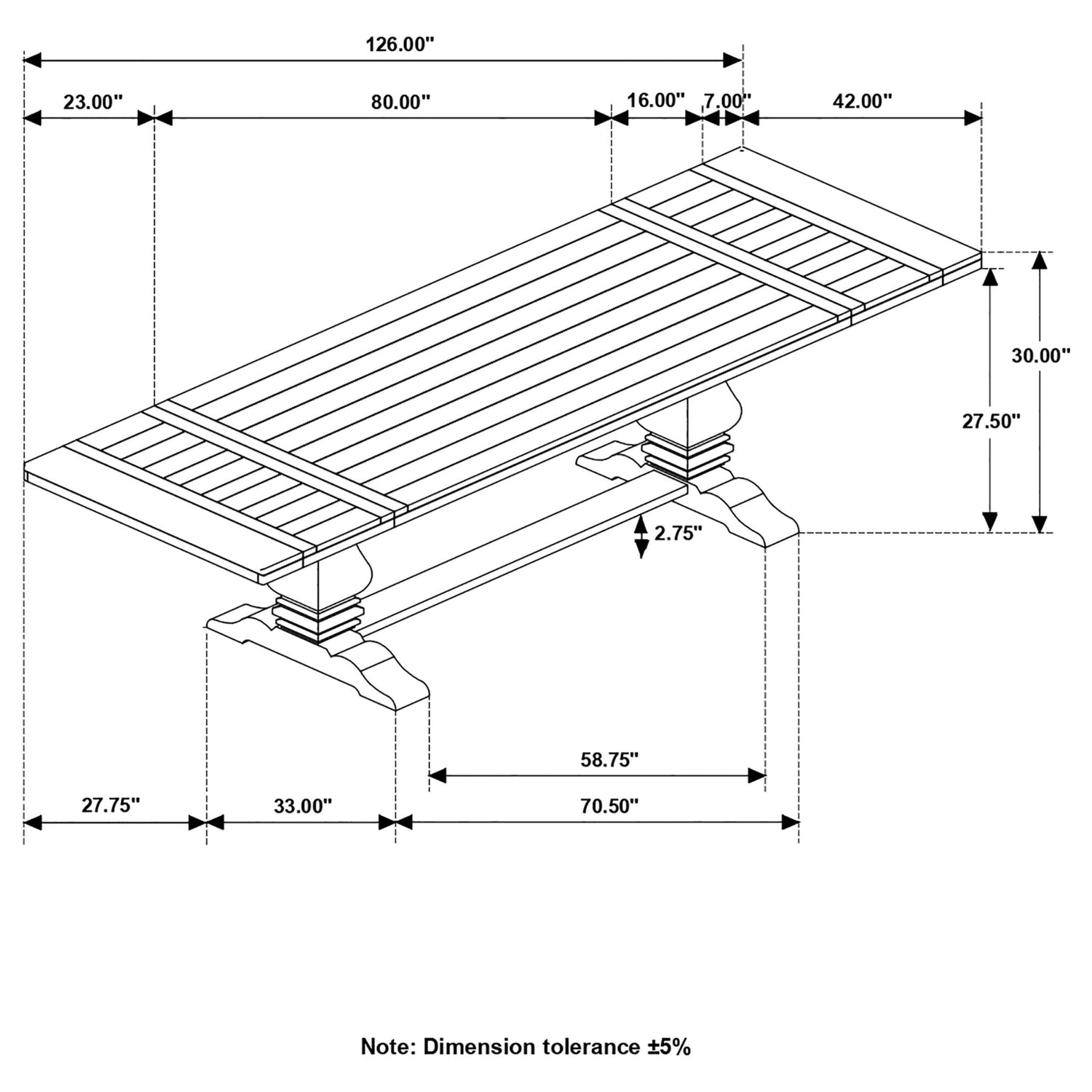 126.00"

23.00"

80.00"

16.00"

7.00"

42.00"

30.00"

27.50"

2.75"

58.75"

27.75"

33.00"

70.50"

Note: Dimension tolerance ±5%