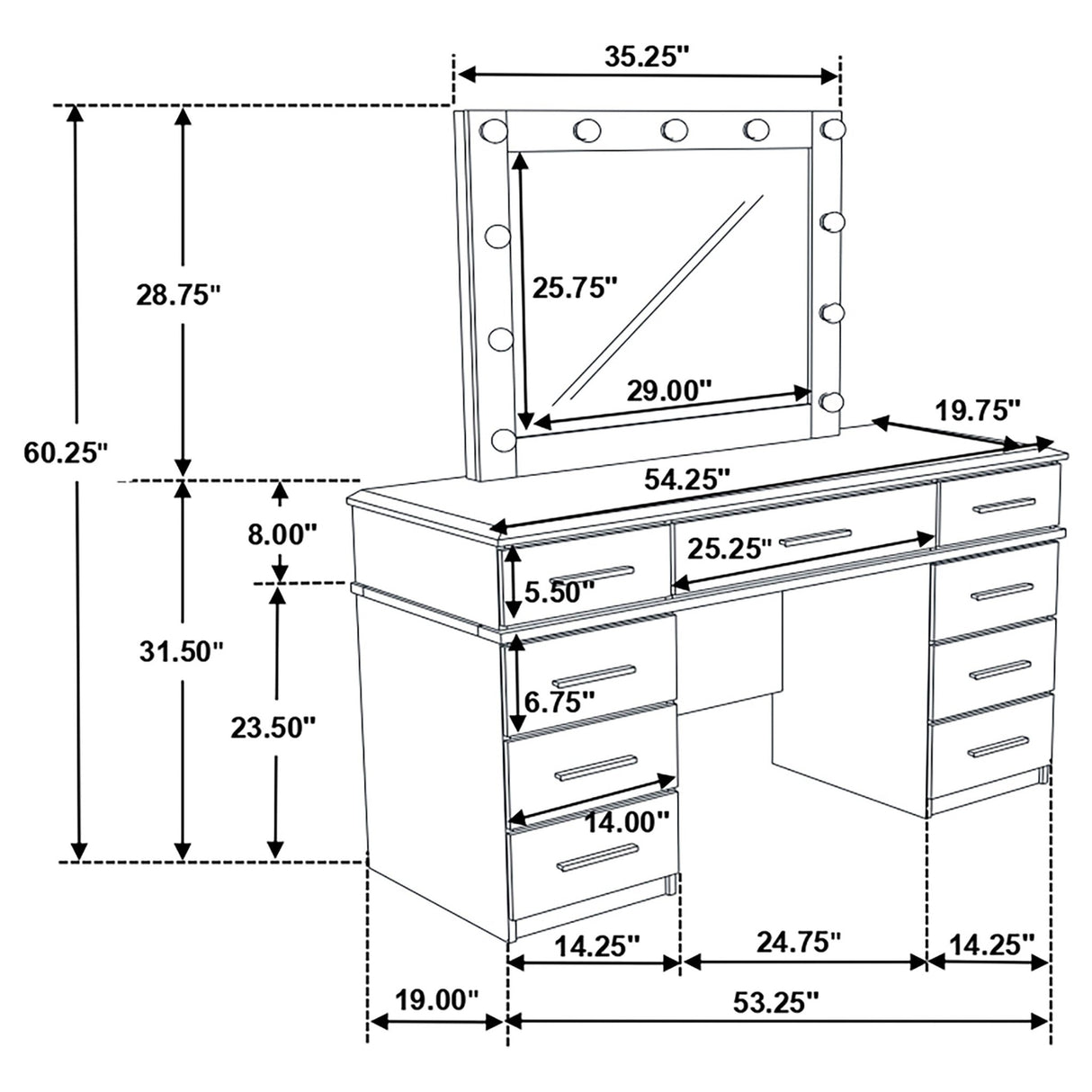 35.25"

28.75"

25.75"

29.00"

19.75"

60.25"

54.25"

8.00"

25.25"

5.50"

31.50"

6.75"

23.50"

14.00"

14.25"

24.75"

14.25"

19.00"

53.25"