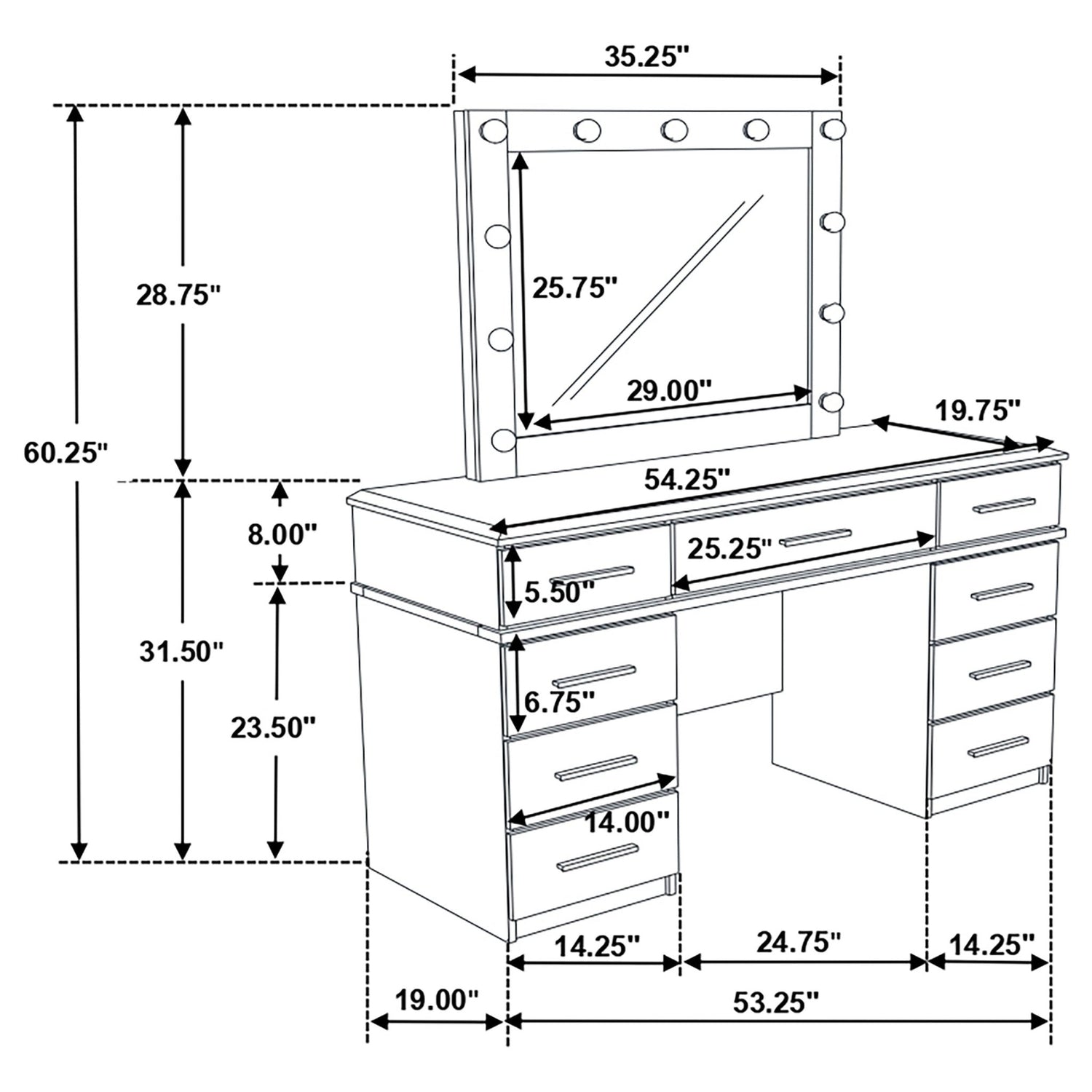 35.25"

28.75"

25.75"

29.00"

19.75"

60.25"

54.25"

8.00"

25.25"

5.50"

31.50"

6.75"

23.50"

14.00"

14.25"

24.75"

14.25"

19.00"

53.25"