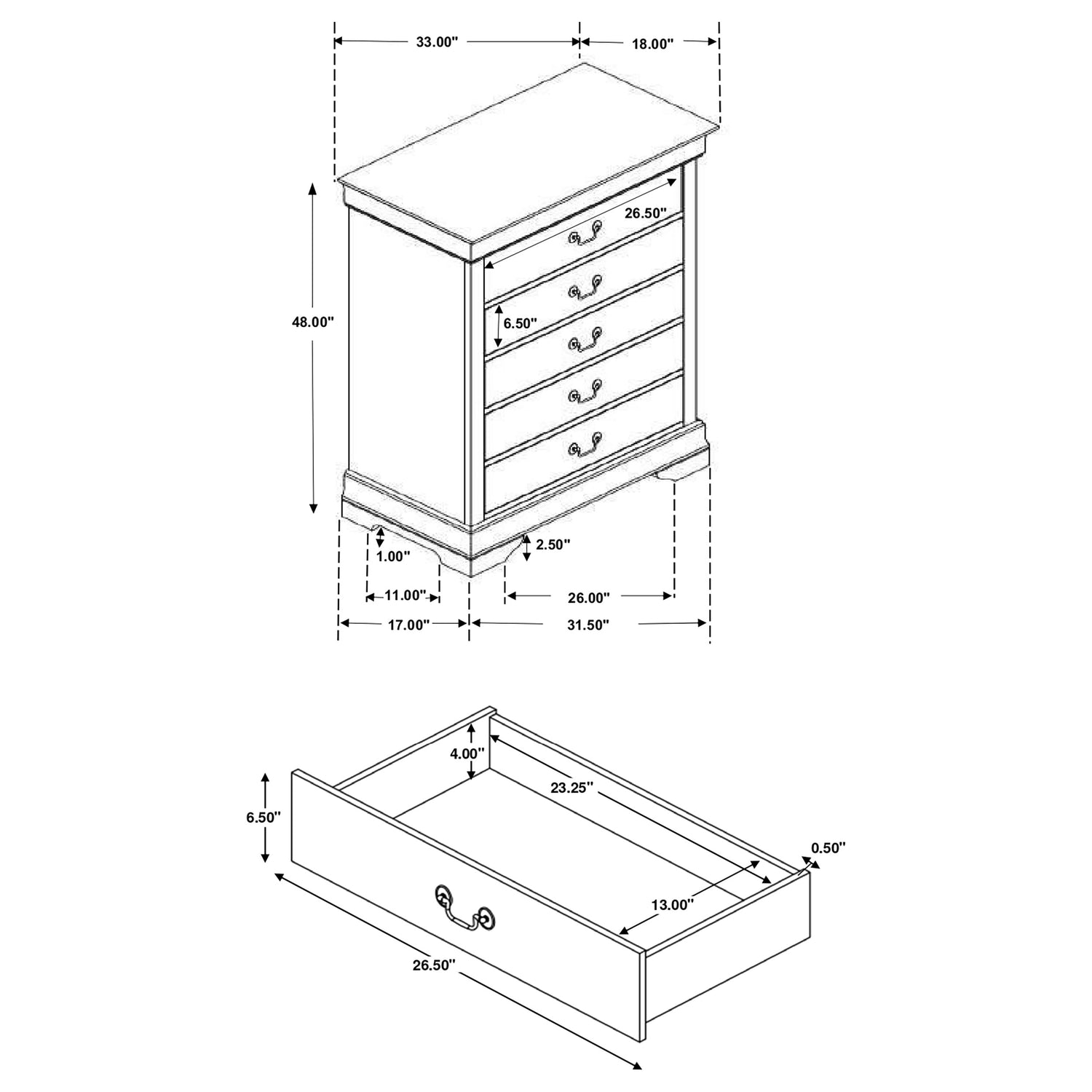 33.00"
18.00"
26.50"
48.00"
6.50"
1.00"
2.50"
11.00"
26.00"
17.00"
31.50"

4.00"
23.25"
6.50"
0.50"
13.00"
26.50"