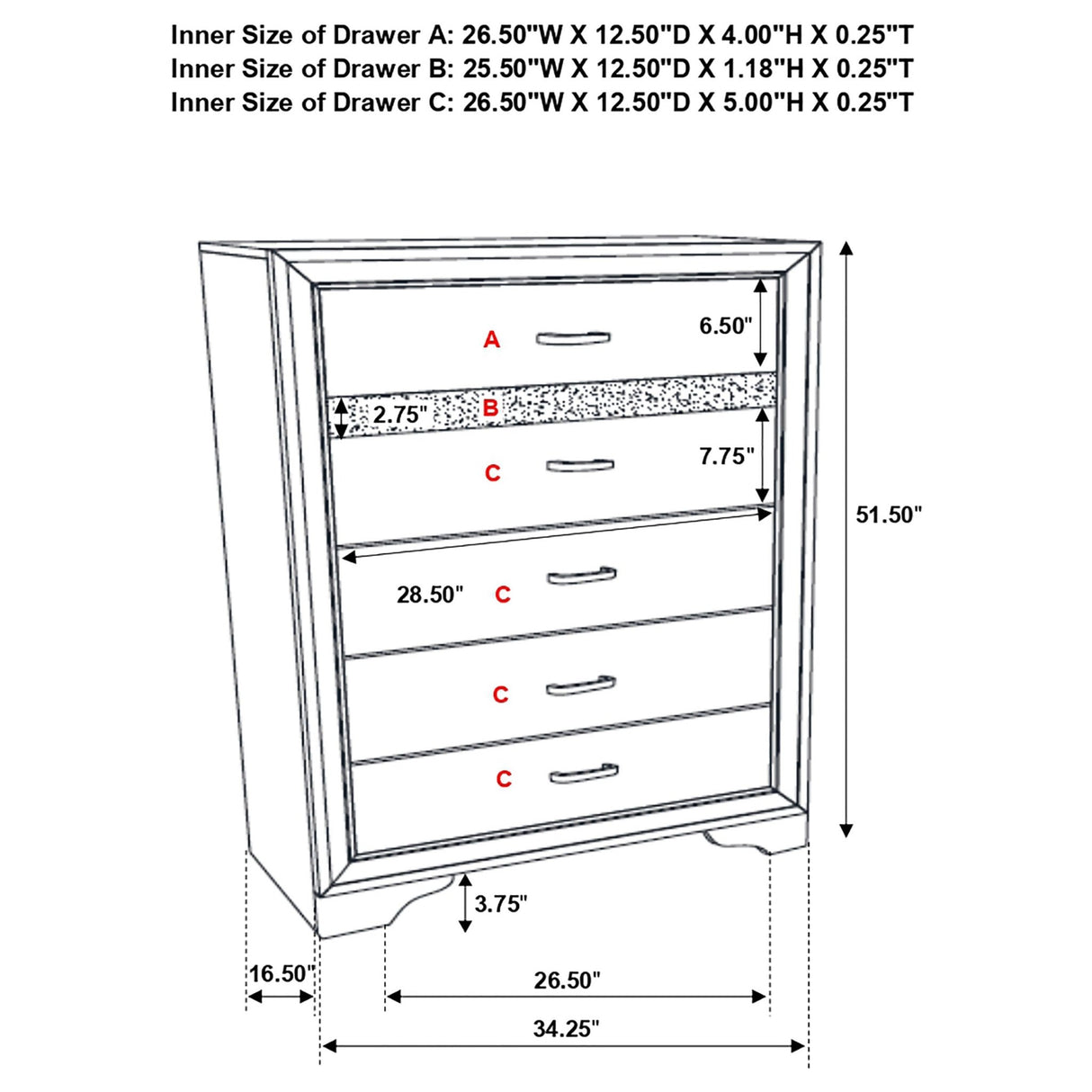 Inner Size of Drawer A: 26.50"W X 12.50"D X 4.00"H X 0.25"T
Inner Size of Drawer B: 25.50"W X 12.50"D X 1.18"H X 0.25"T
Inner Size of Drawer C: 26.50"W X 12.50"D X 5.00"H X 0.25"T

A
6.50"
2.75"
B
C
7.75"
51.50"
28.50"
C
C
C
3.75"
16.50"
26.50"
34.25"