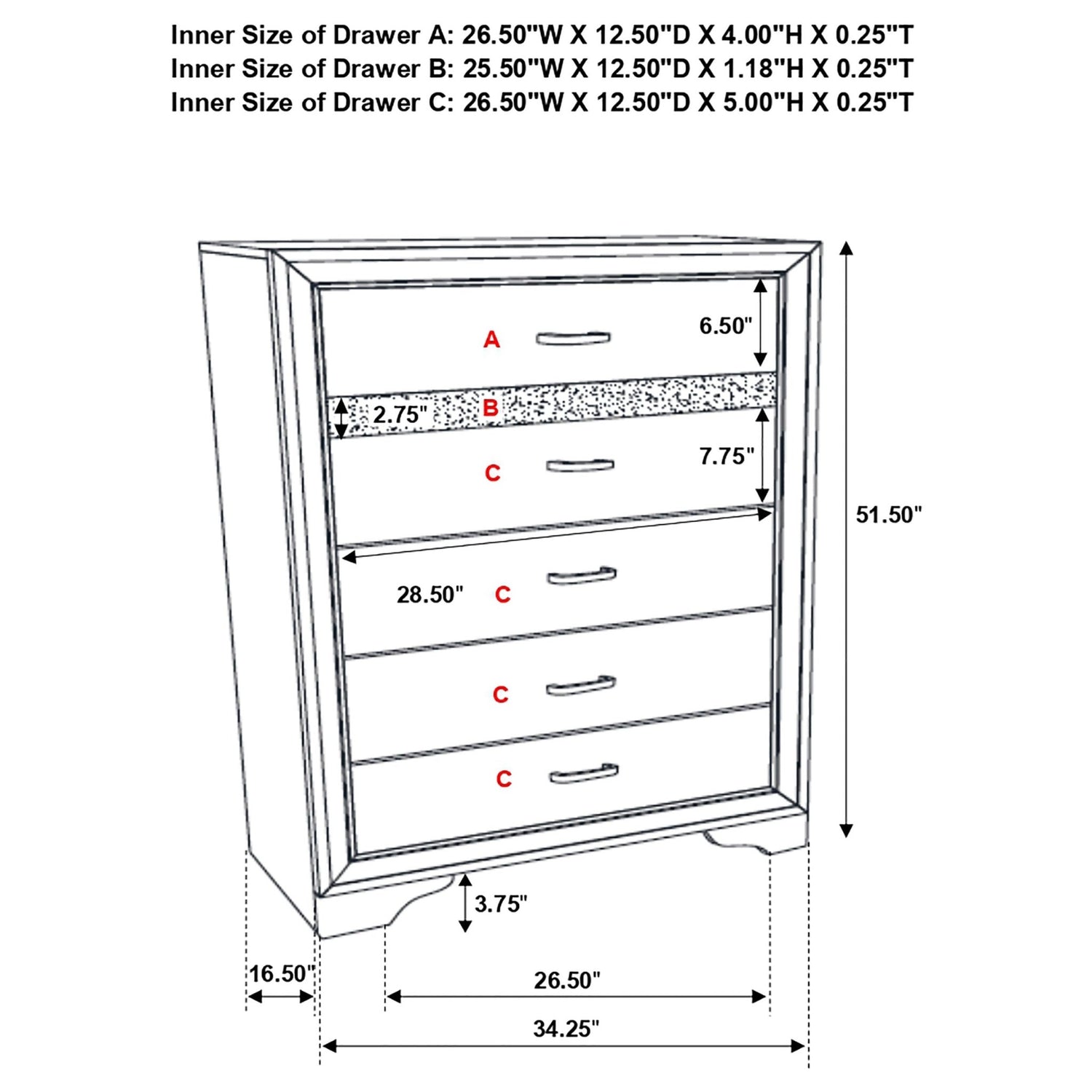 Inner Size of Drawer A: 26.50"W X 12.50"D X 4.00"H X 0.25"T
Inner Size of Drawer B: 25.50"W X 12.50"D X 1.18"H X 0.25"T
Inner Size of Drawer C: 26.50"W X 12.50"D X 5.00"H X 0.25"T

A
6.50"
2.75"
B
C
7.75"
51.50"
28.50"
C
C
C
3.75"
16.50"
26.50"
34.25"