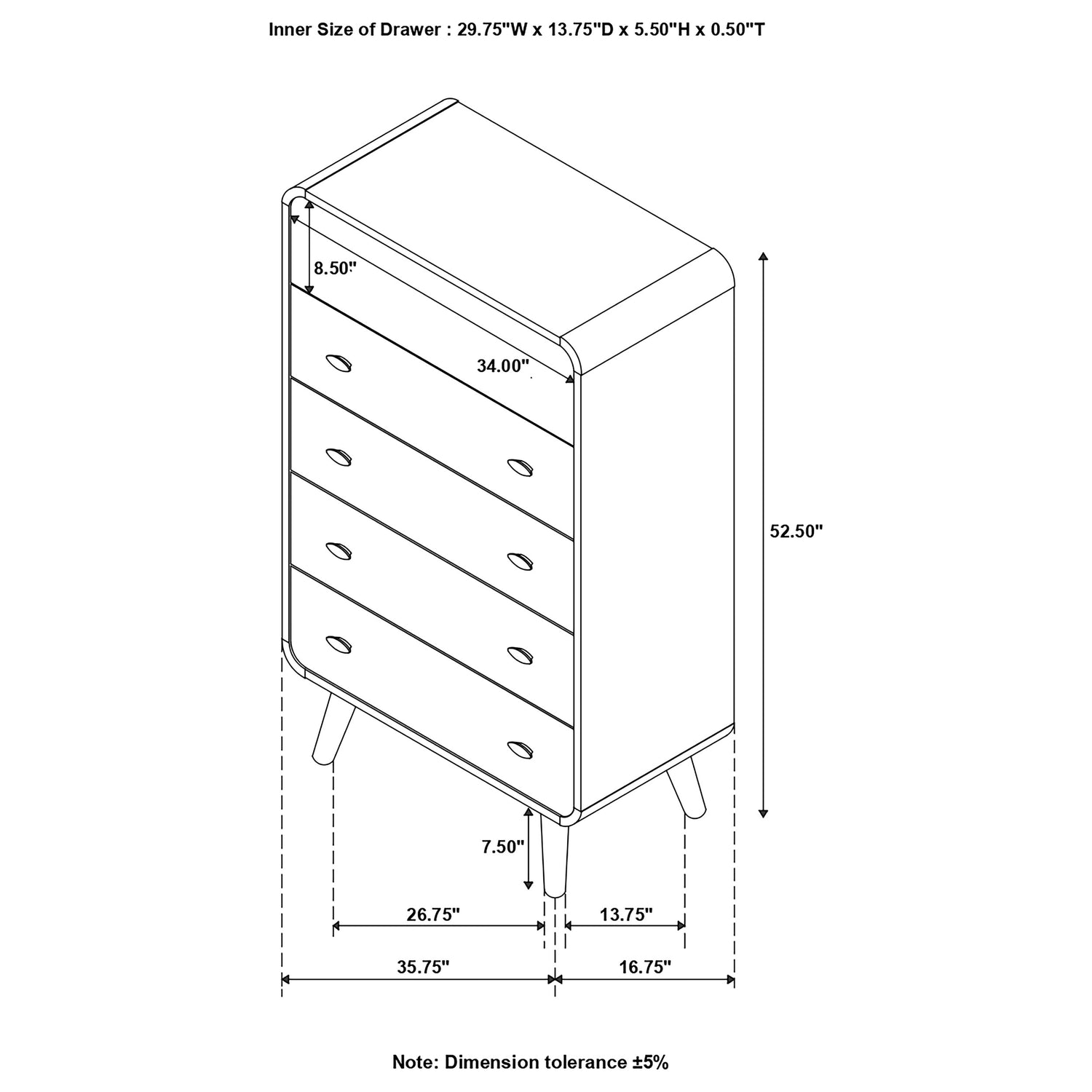 Inner Size of Drawer : 29.75"W x 13.75"D x 5.50"H x 0.50"T

8.50"

34.00"

52.50"

7.50"

26.75"

13.75"

35.75"

16.75"

Note: Dimension tolerance ±5%