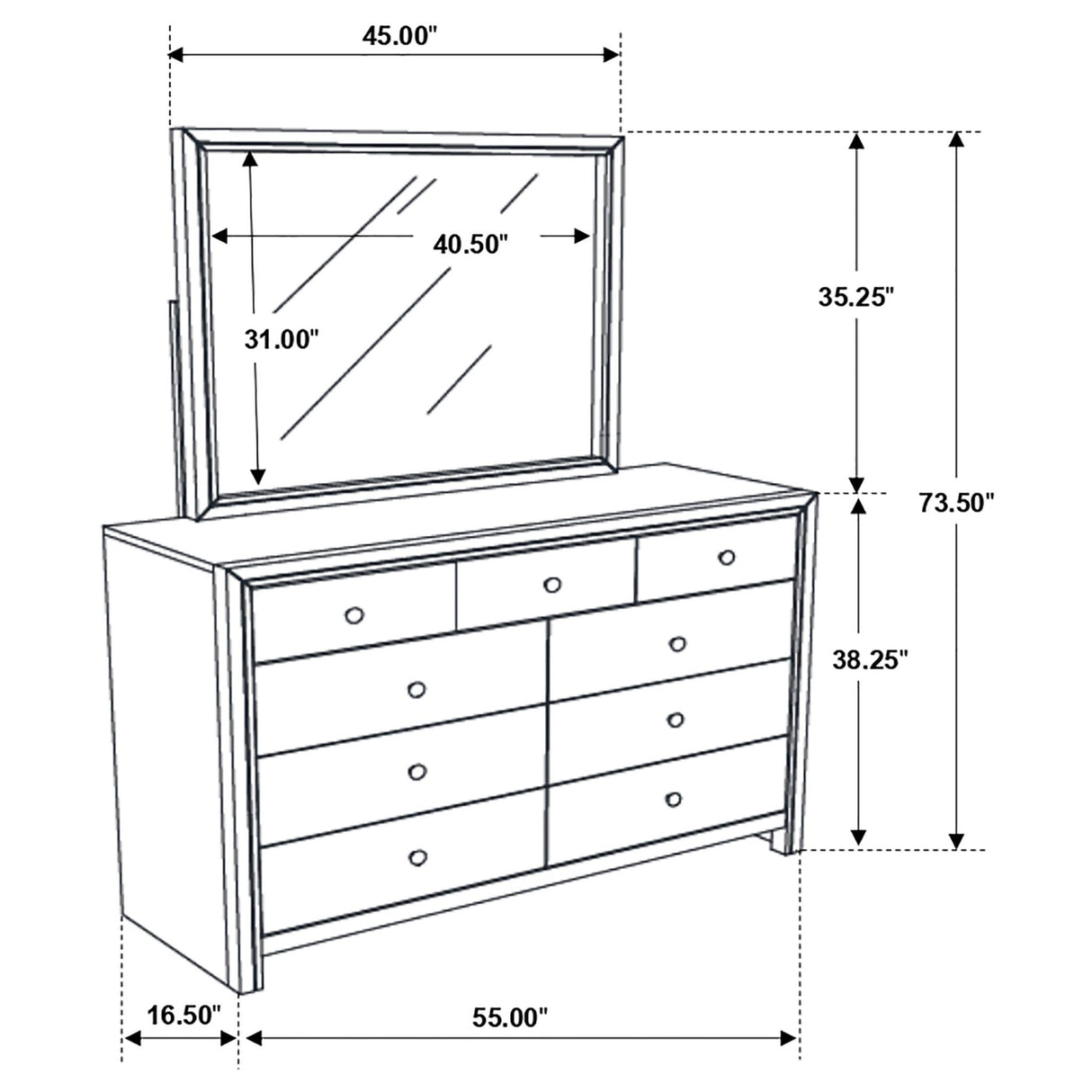 45.00"

40.50"

31.00"

35.25"

73.50"

38.25"

16.50"

55.00"