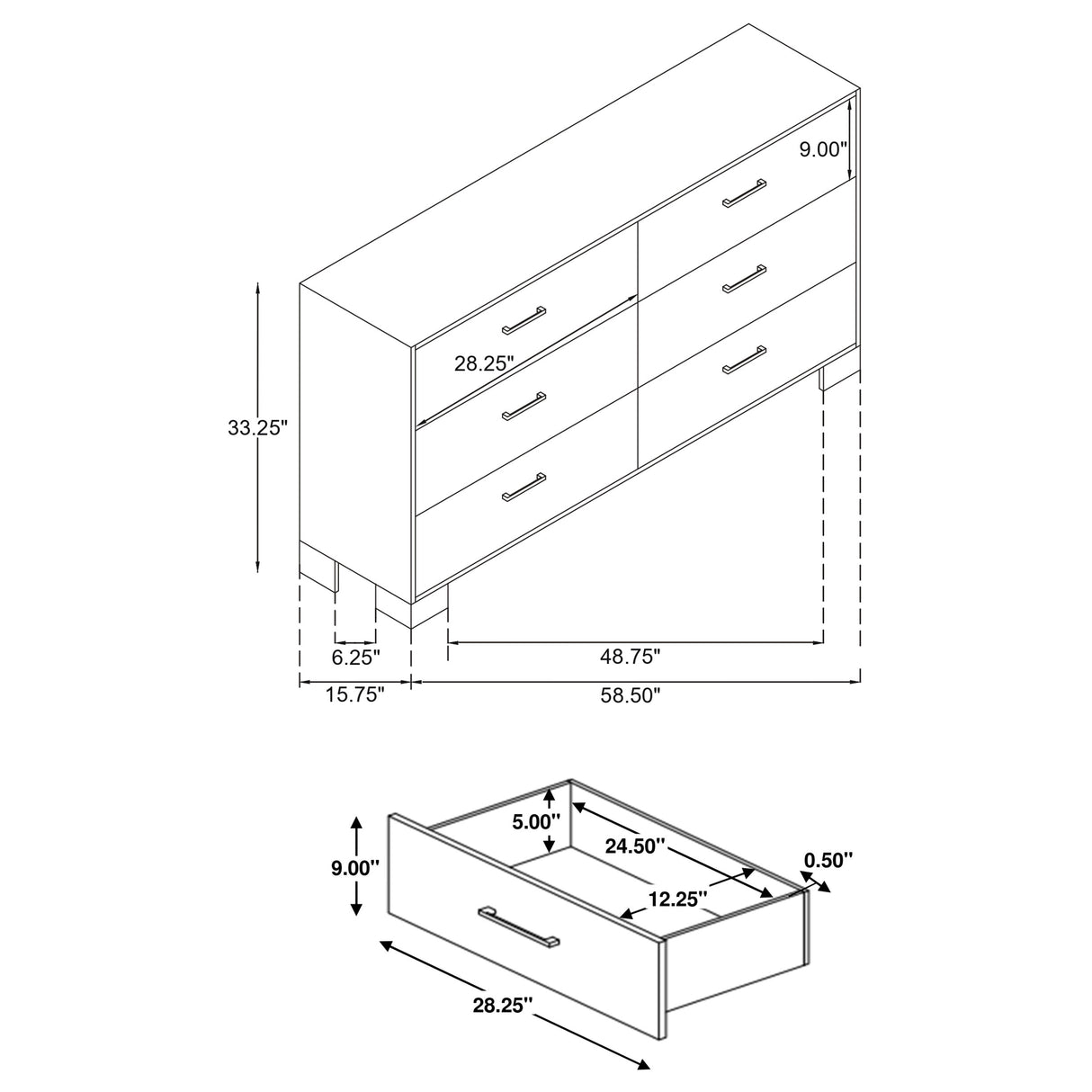 9.00"

28.25"

33.25"

6.25"

48.75"

15.75"

58.50"

5.00"

24.50"

0.50"

9.00"

12.25"

28.25"