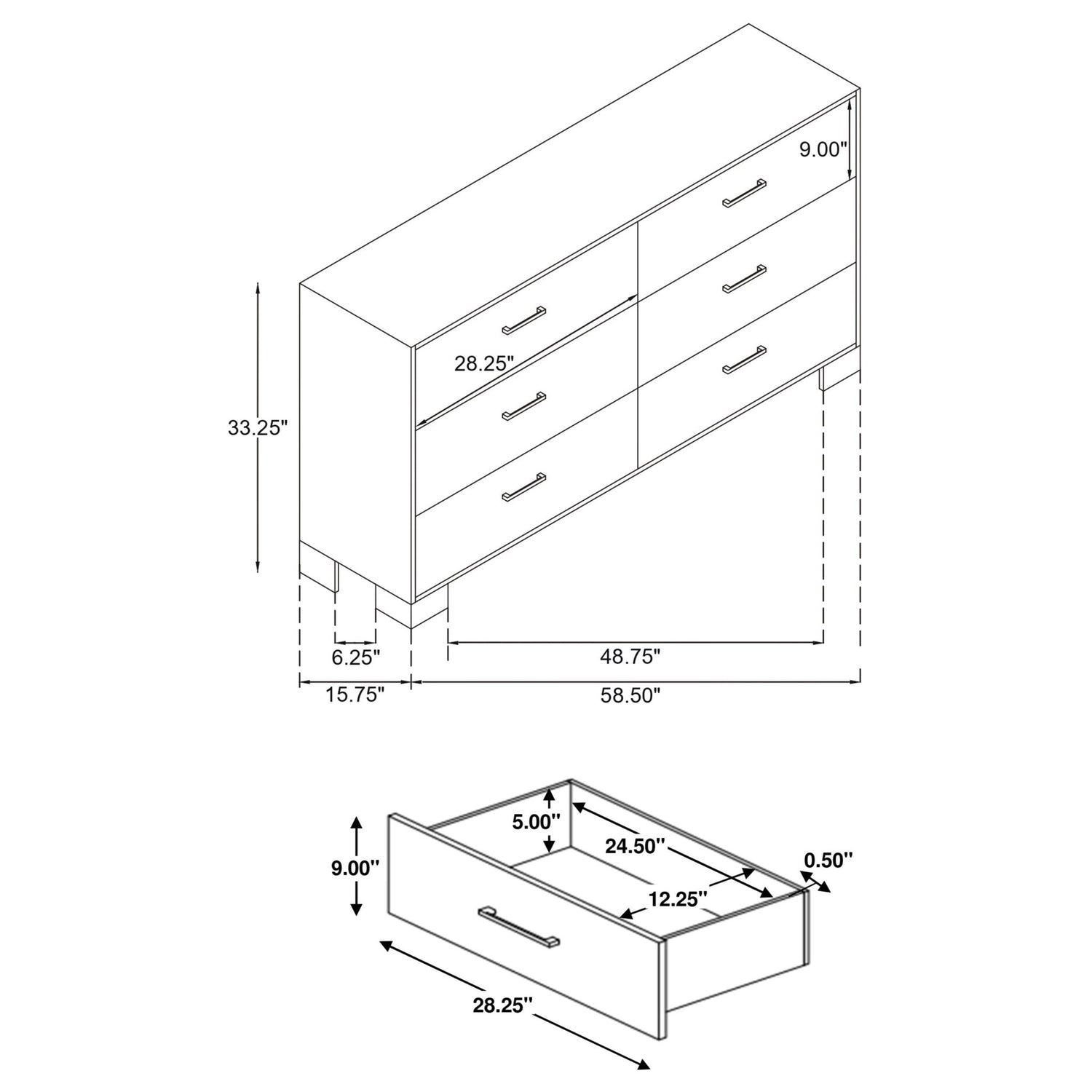 9.00"

28.25"

33.25"

6.25"

48.75"

15.75"

58.50"

5.00"

24.50"

0.50"

9.00"

12.25"

28.25"