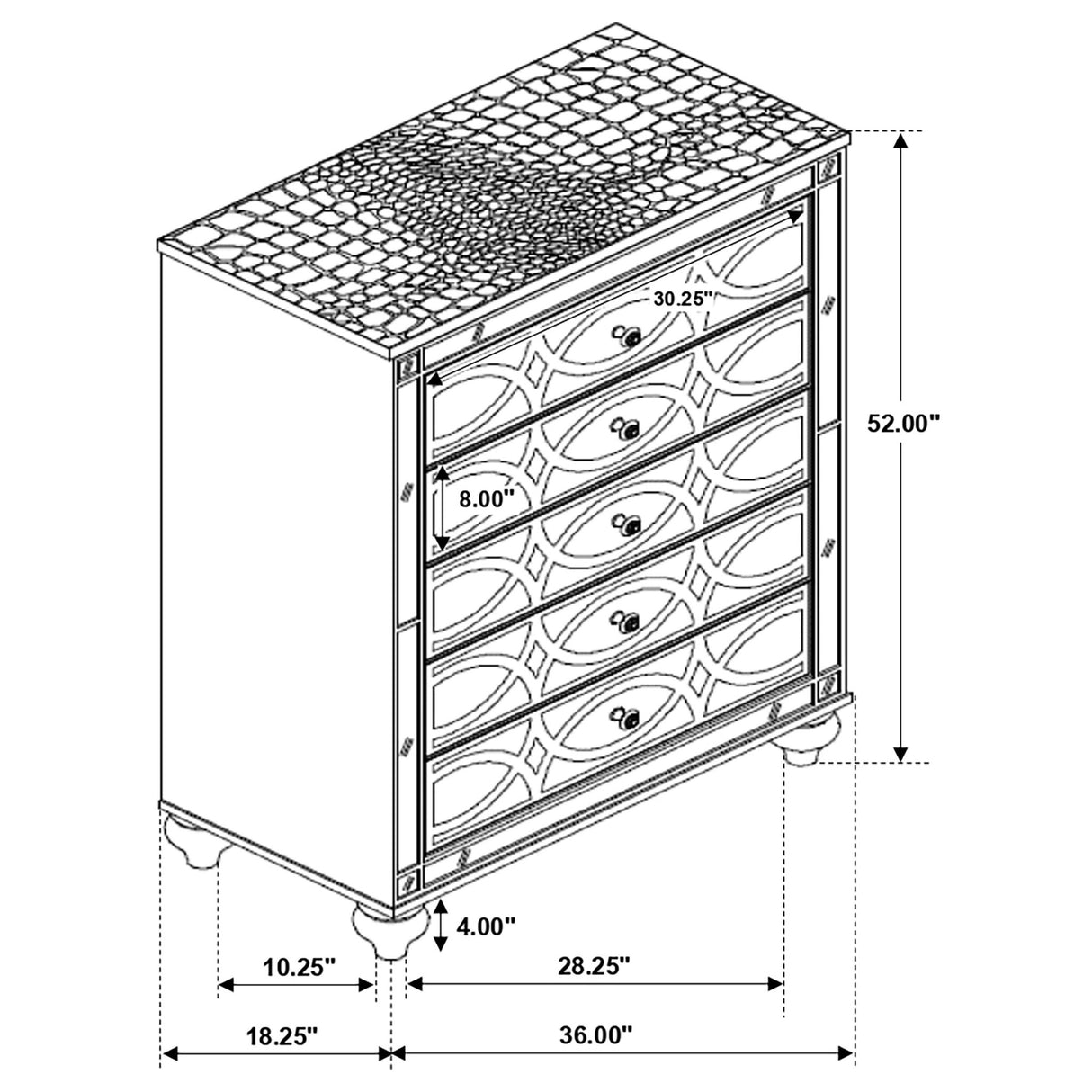 30.25"

52.00"

8.00"

4.00"

10.25"

28.25"

18.25"

36.00"