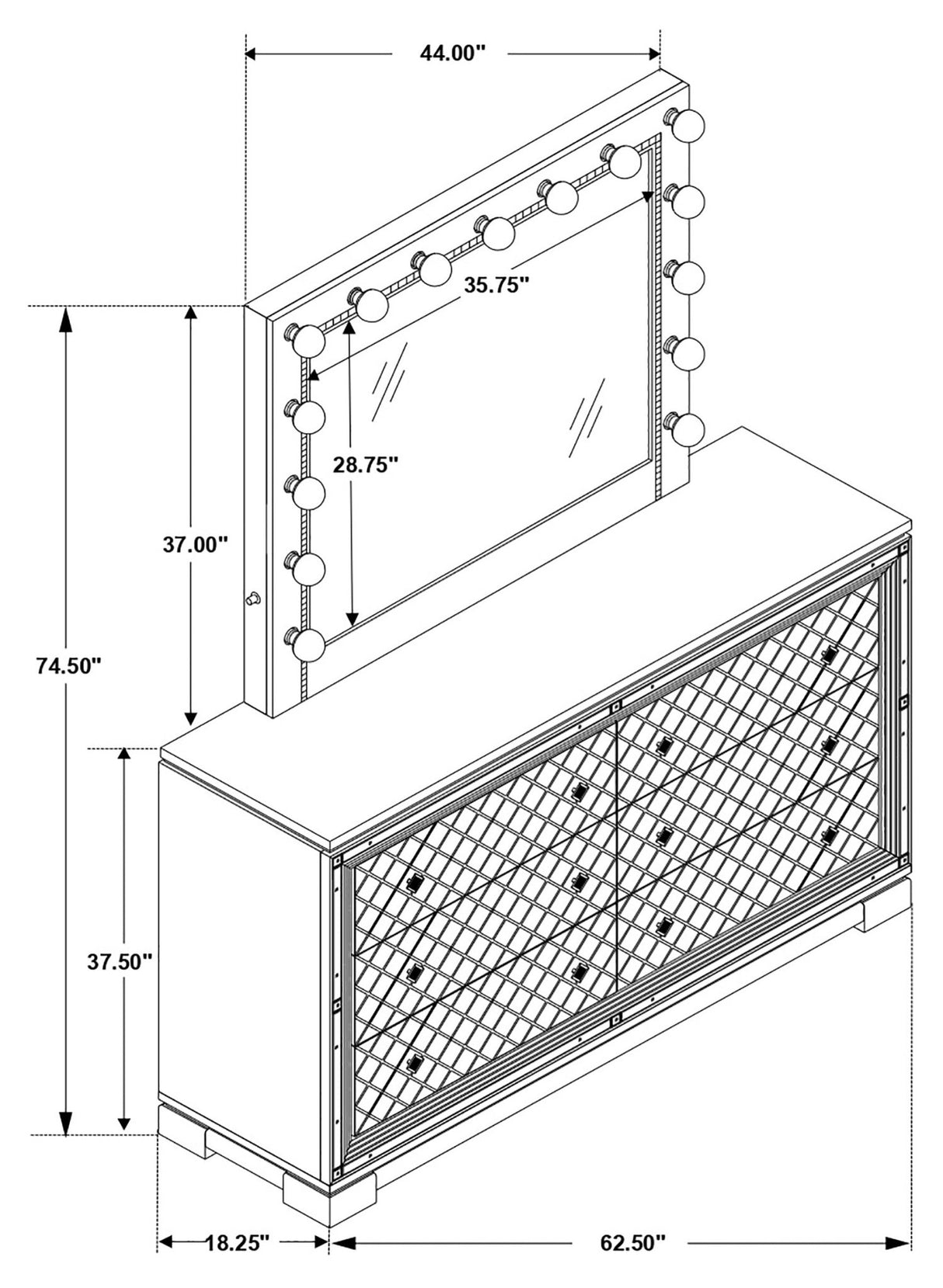 44.00"

35.75"

28.75"

37.00"

74.50"

37.50"

18.25"

62.50"