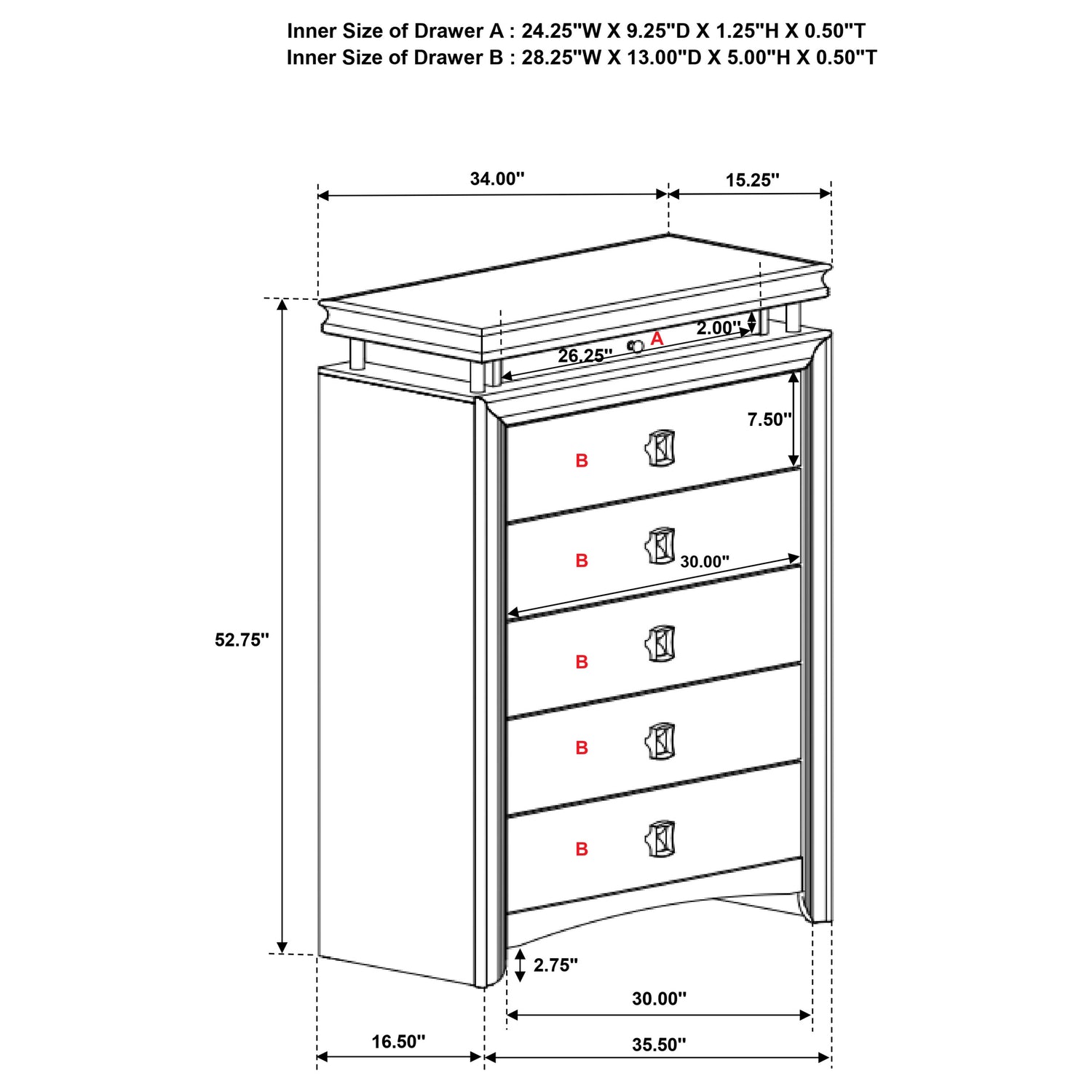 Inner Size of Drawer A : 24.25"W X 9.25"D X 1.25"H X 0.50"T
Inner Size of Drawer B : 28.25"W X 13.00"D X 5.00"H X 0.50"T

34.00"
15.25"
2.00"
A
26.25"
7.50"
B
B
30.00"
52.75"
B
B
B
2.75"
30.00"
16.50"
35.50"