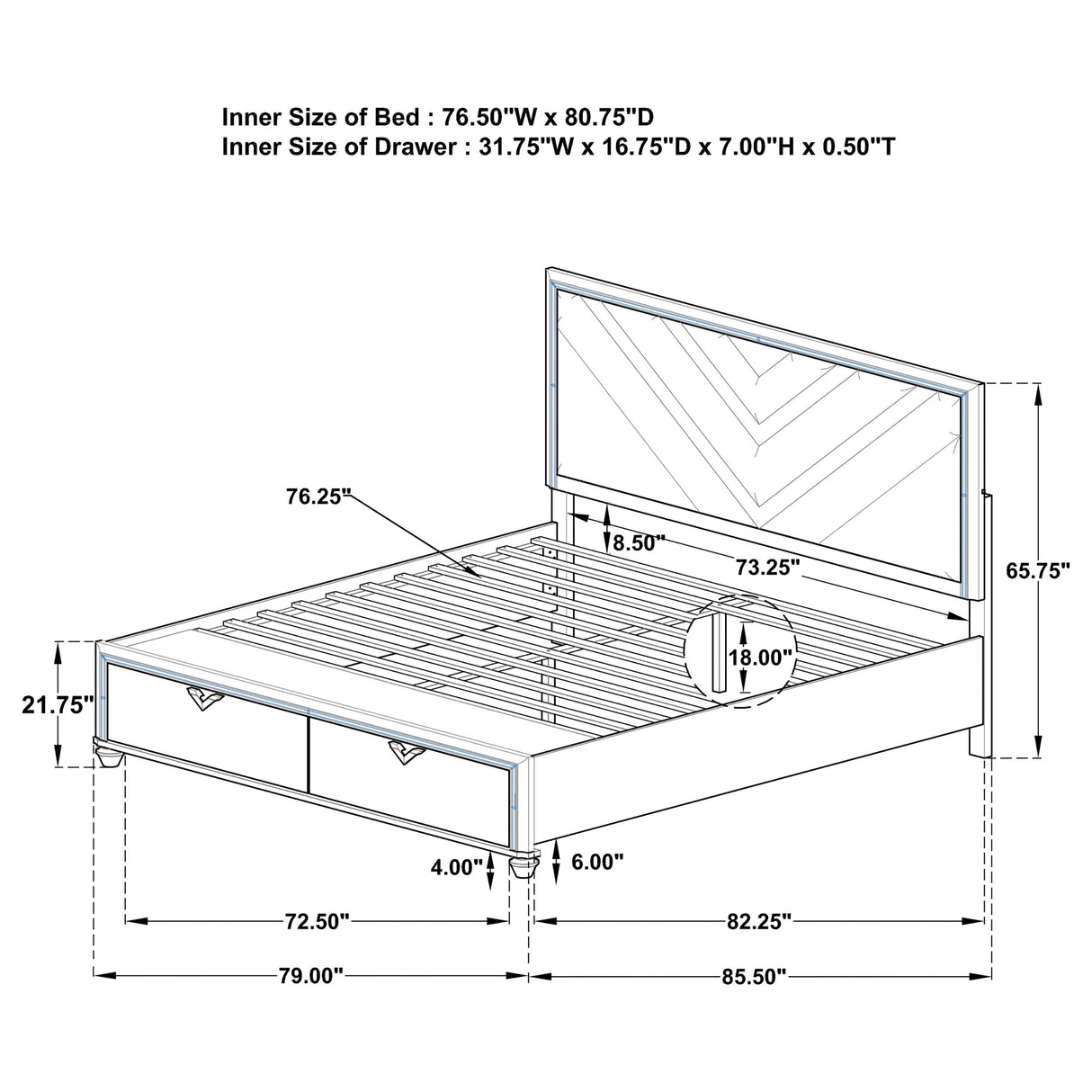 Inner Size of Bed : 76.50"W x 80.75"D
Inner Size of Drawer : 31.75"W x 16.75"D x 7.00"H x 0.50"T

76.25"
8.50"
73.25"
65.75"
18.00"
21.75"
4.00"
6.00"
72.50"
82.25"
79.00"
85.50"