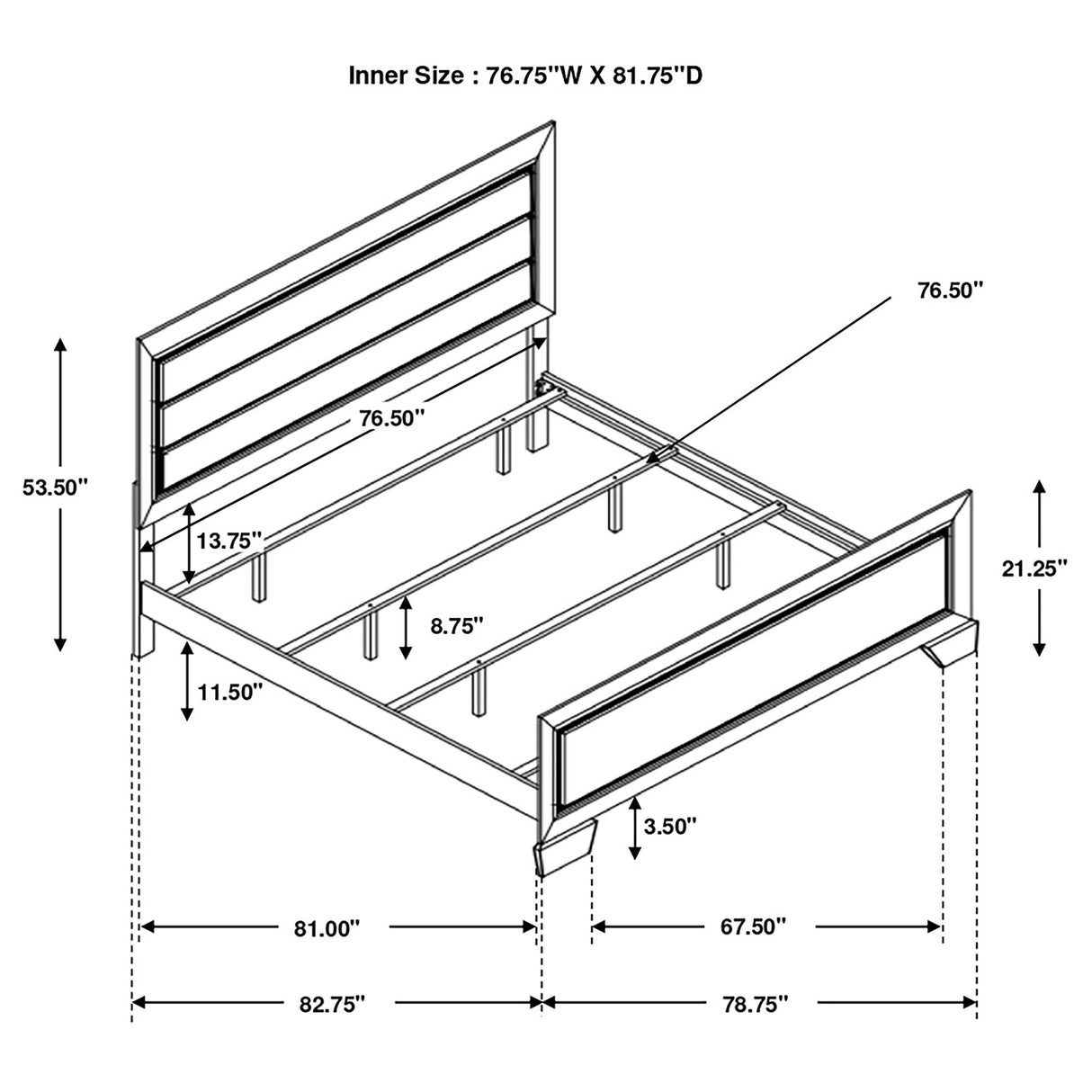 Inner Size : 76.75''W X 81.75''D

76.50''

76.50''

53.50''

13.75''

21.25''

8.75''

11.50''

3.50''

81.00''

67.50''

82.75''

78.75''