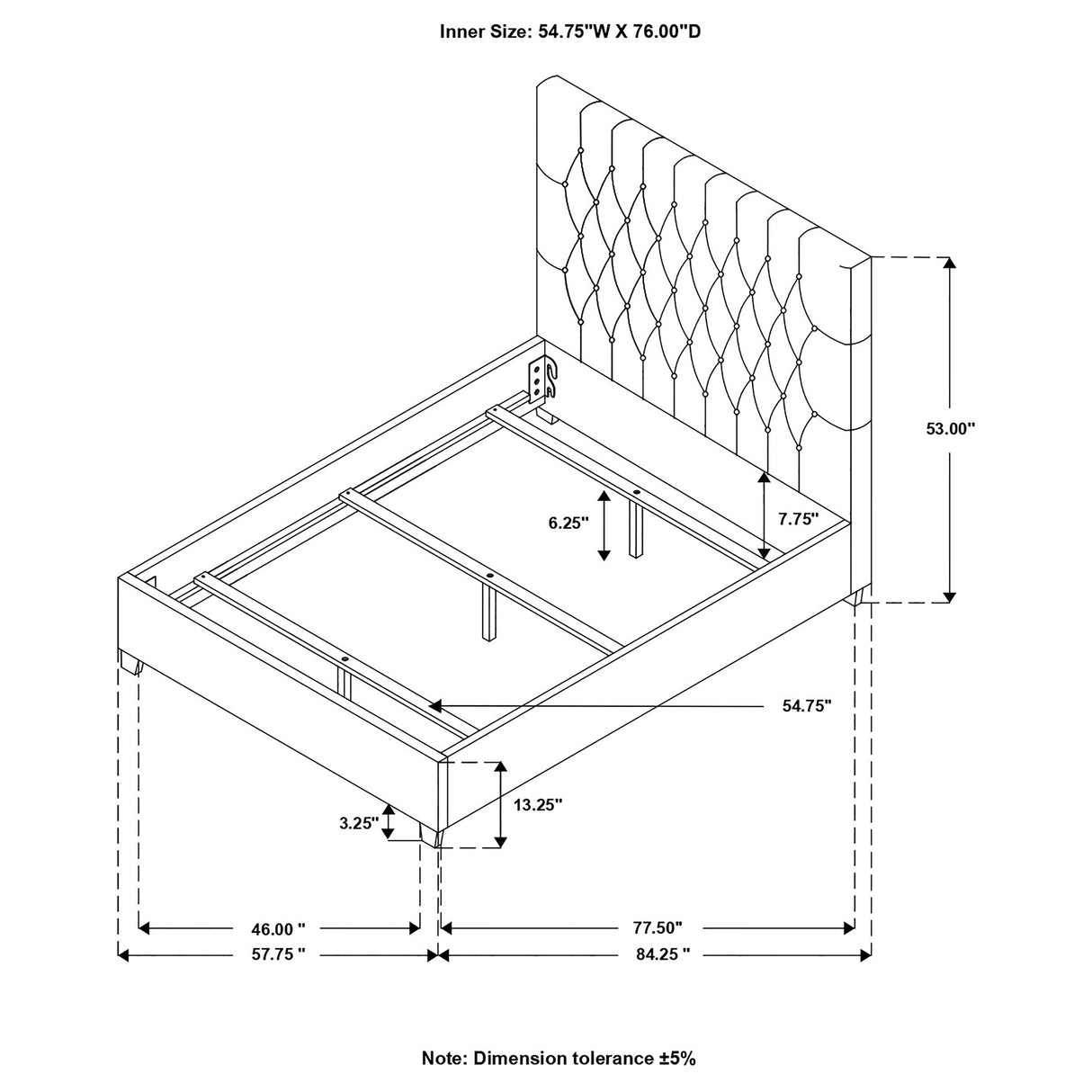 Inner Size: 54.75"W X 76.00"D

53.00"

6.25"

7.75"

54.75"

13.25"

3.25"

46.00 "

77.50"

57.75 "

84.25 "

Note: Dimension tolerance ±5%