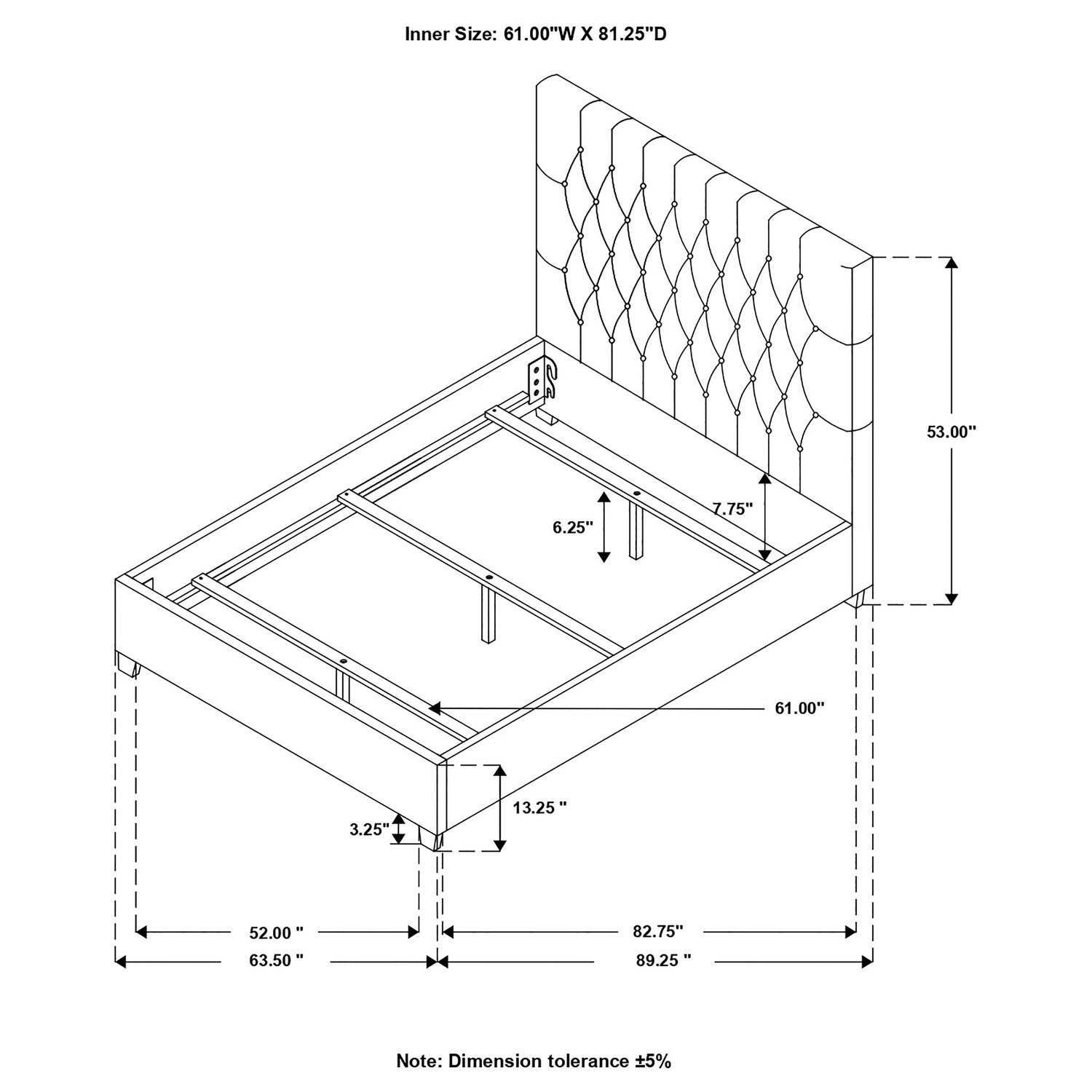 Inner Size: 61.00"W X 81.25"D

53.00"

7.75"

6.25"

61.00"

13.25 "

3.25"

52.00 "

82.75"

63.50 "

89.25 "

Note: Dimension tolerance ±5%