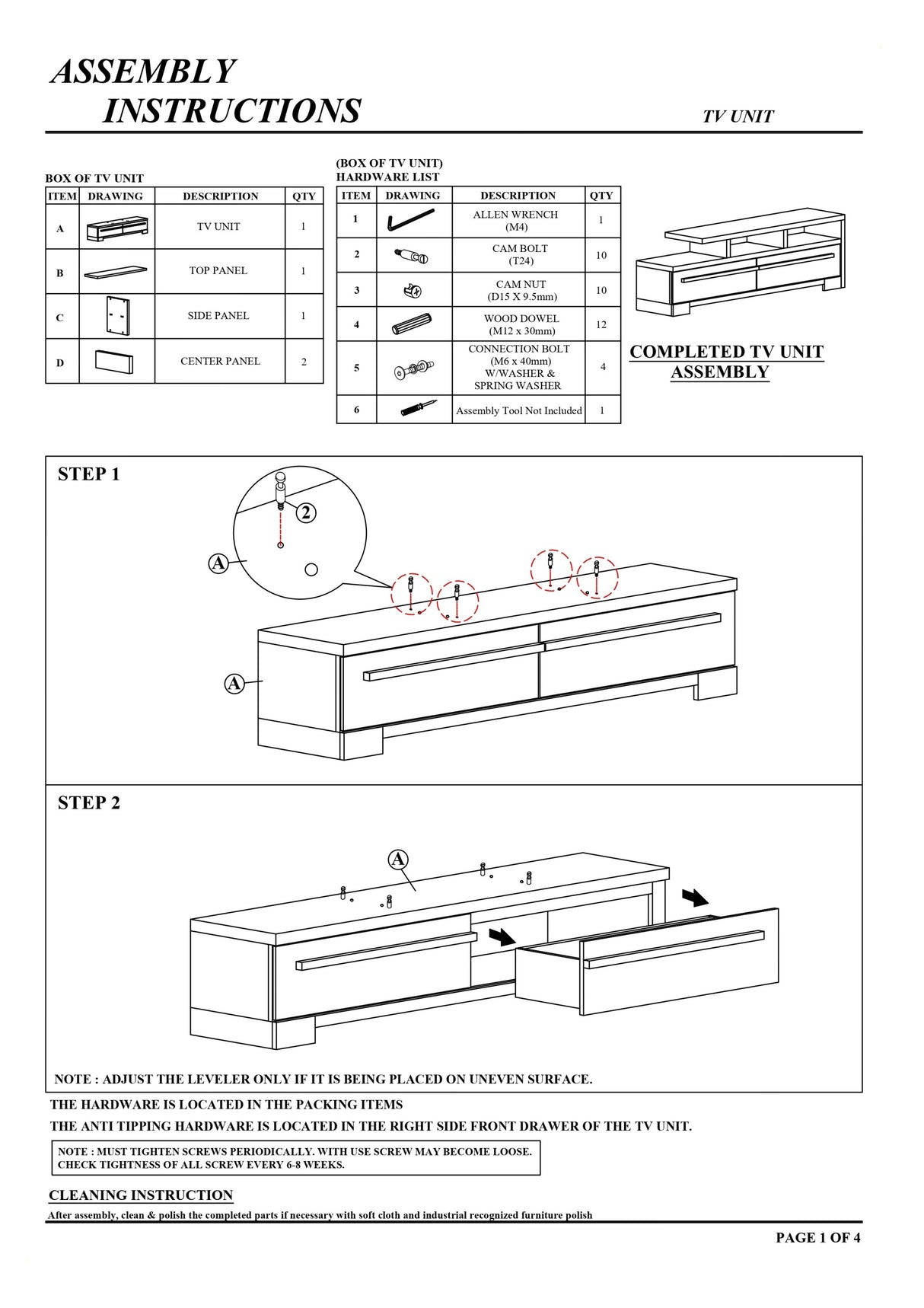 ASSEMBLY
INSTRUCTIONS

TV UNIT

BOX OF TV UNIT

| ITEM | DRAWING | DESCRIPTION | QTY |
|---|---|---|---|
| A | | TV UNIT | 1 |
| B | | TOP PANEL | 1 |
| C | | SIDE PANEL | 1 |
| D | | CENTER PANEL | 2 |

(BOX OF TV UNIT)
HARDWARE LIST

| ITEM | DRAWING | DESCRIPTION | QTY |
|---|---|---|---|
| 1 | | ALLEN WRENCH (M4) | 1 |
| 2 | | CAM BOLT (T24) | 10 |
| 3 | | CAM NUT (D15 X 9.5mm) | 10 |
| 4 | | WOOD DOWEL (M12 x 30mm) | 12 |
| 5 | | CONNECTION BOLT (M6 x 40mm) W/WASHER & SPRING WASHER | 4 |
| 6 | | Assembly Tool Not Included | 1 |

COMPLETED TV UNIT ASSEMBLY

STEP 1

2
A
A

STEP 2

A

NOTE : ADJUST THE LEVELER ONLY IF IT IS BEING PLACED ON UNEVEN SURFACE.

THE HARDWARE IS LOCATED IN THE PACKING ITEMS
THE ANTI TIPPING HARDWARE IS LOCATED IN THE RIGHT SIDE FRONT DRAWER OF THE TV UNIT.

NOTE : MUST TIGHTEN SCREWS PERIODICALLY. WITH USE SCREW MAY BECOME LOOSE.
CHECK TIGHTNESS OF ALL SCREW EVERY 6-8 WEEKS.

CLEANING INSTRUCTION
After assembly, clean & polish the completed parts if necessary with soft cloth and industrial recognized furniture polish

PAGE 1 OF 4