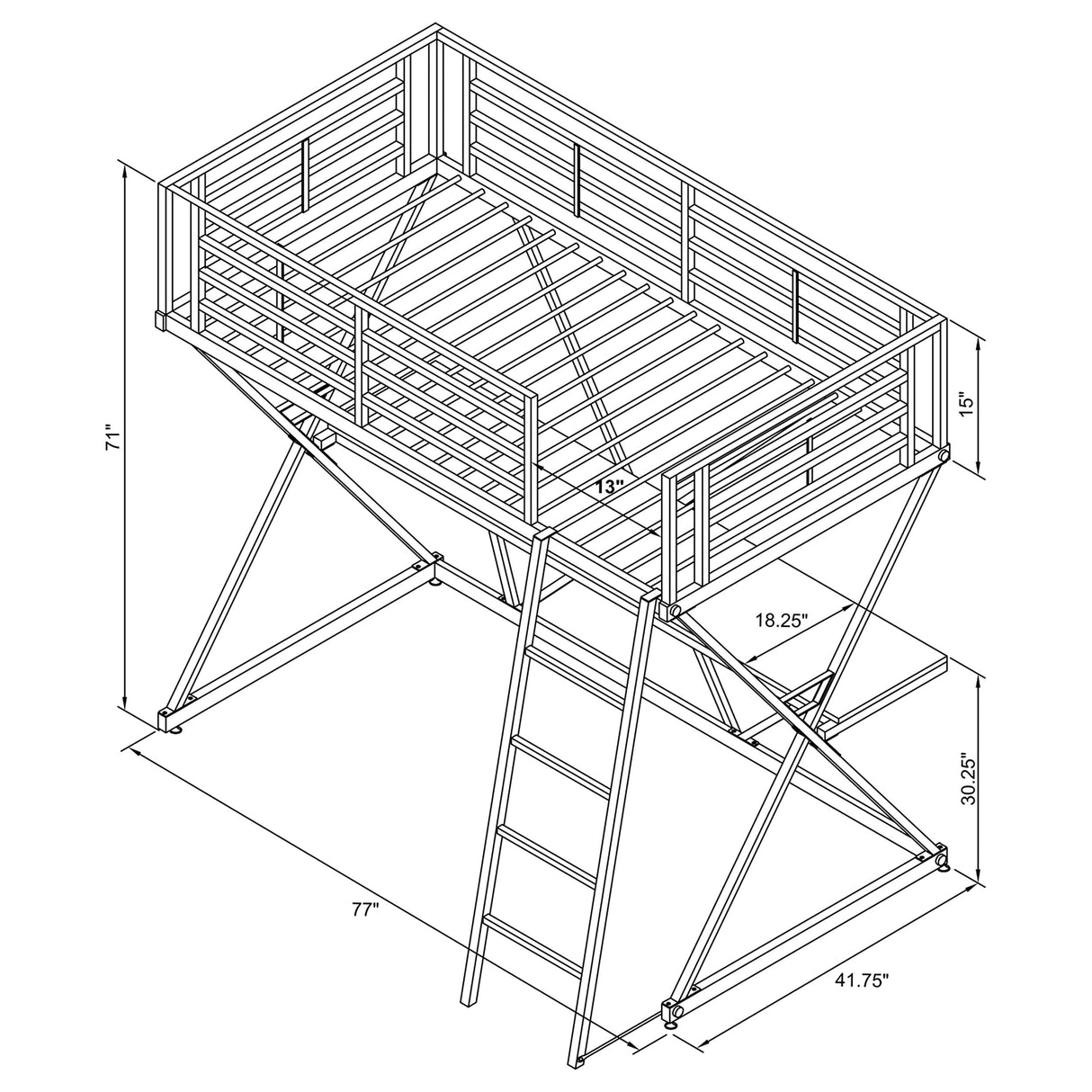 71"
15"
13"
18.25"
30.25"
77"
41.75"