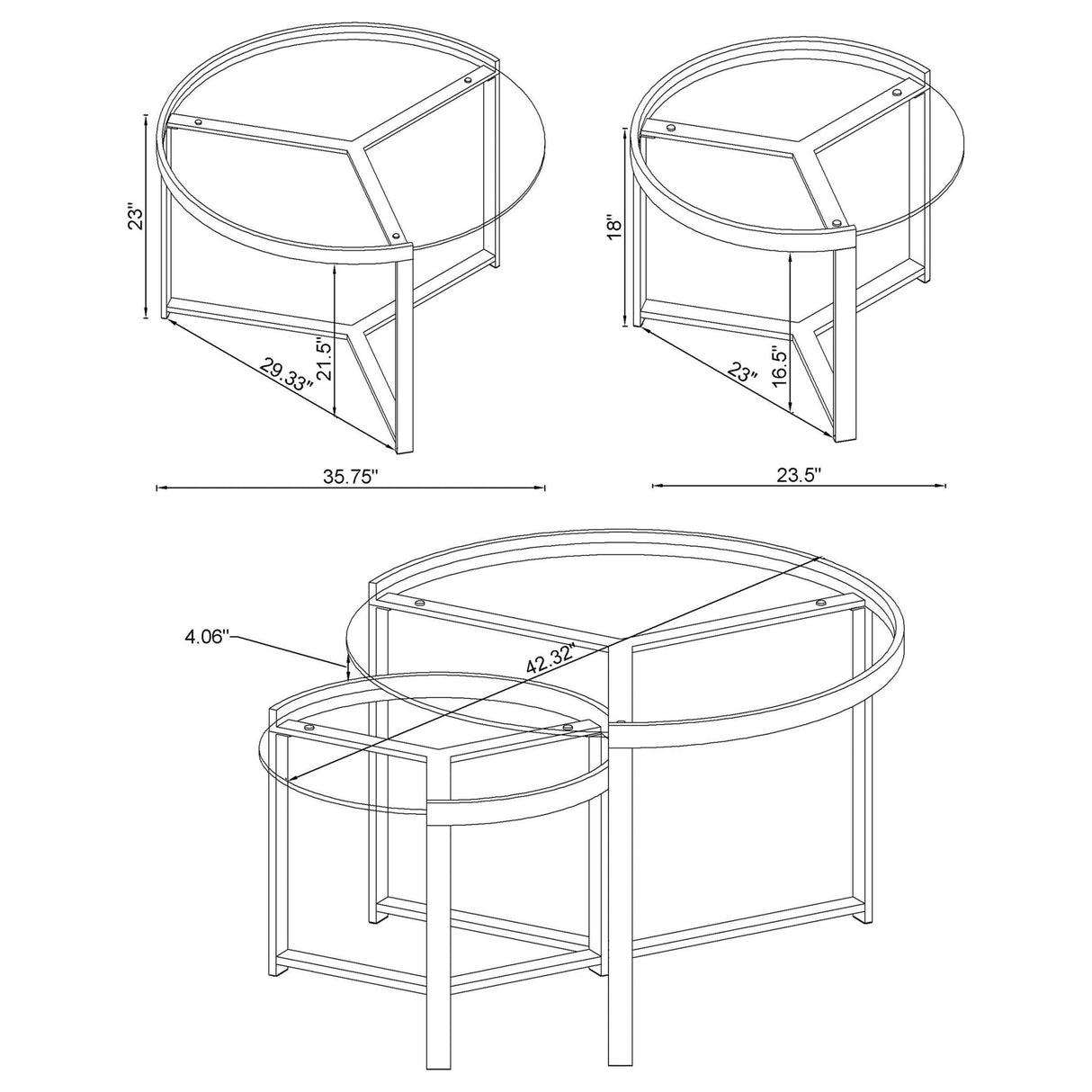 23"
21.5"
29.33"
35.75"
18"
16.5"
23"
23.5"
4.06"
42.32"