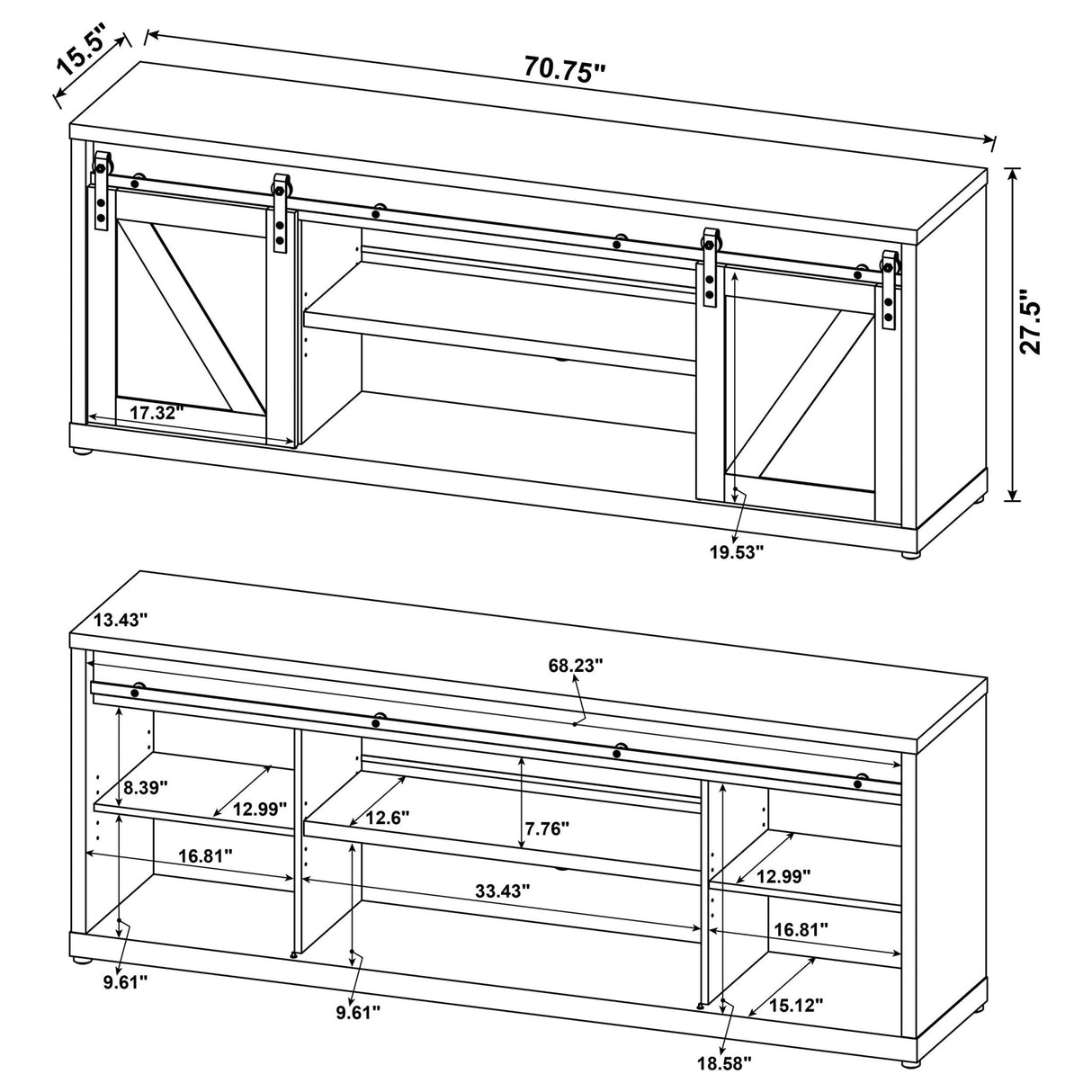 15.5"
70.75"
27.5"
17.32"
19.53"

13.43"
68.23"
8.39"
12.99"
12.6"
7.76"
16.81"
33.43"
12.99"
16.81"
9.61"
9.61"
15.12"
18.58"