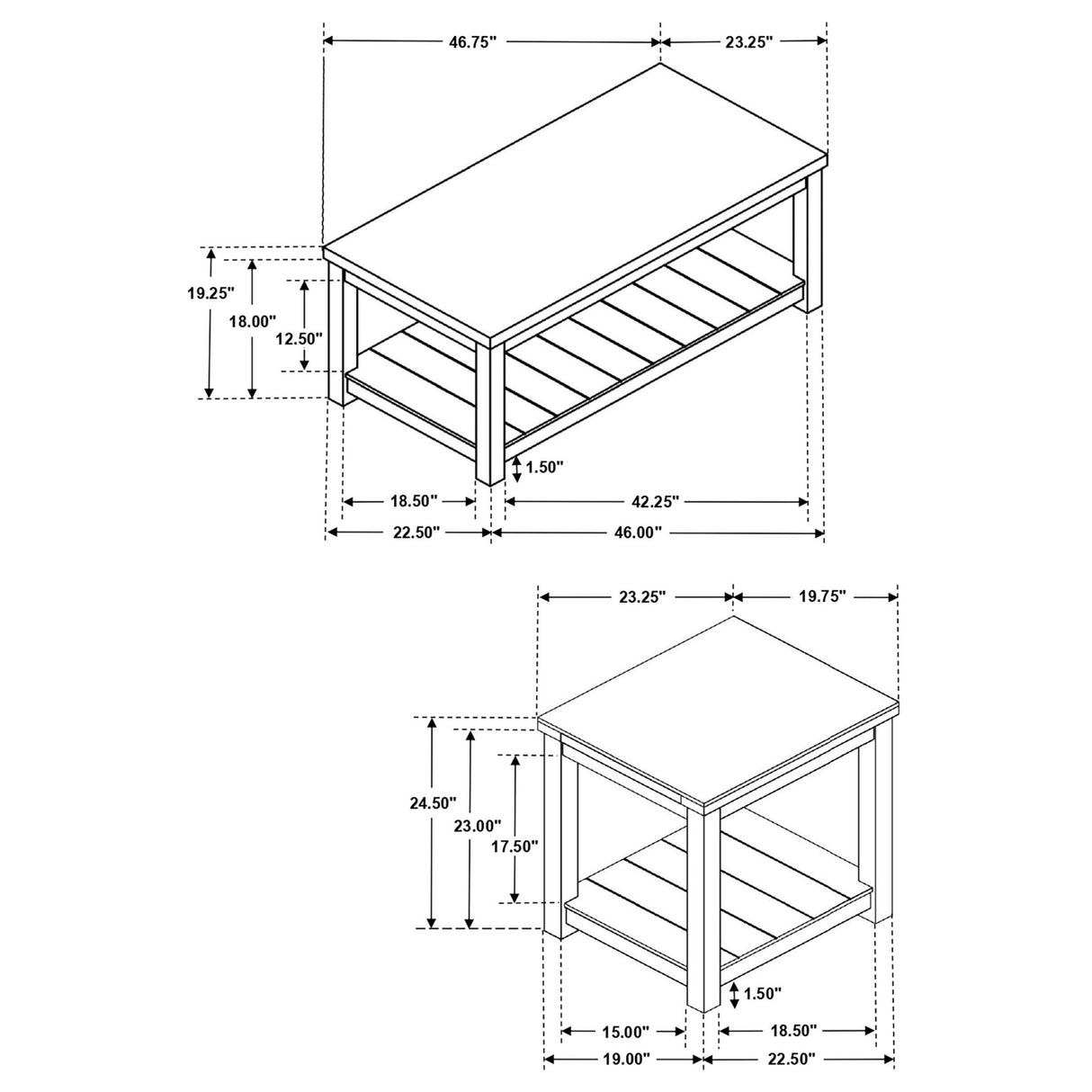 46.75"
23.25"
19.25"
18.00"
12.50"
1.50"
18.50"
42.25"
22.50"
46.00"

23.25"
19.75"
24.50"
23.00"
17.50"
1.50"
15.00"
18.50"
19.00"
22.50"