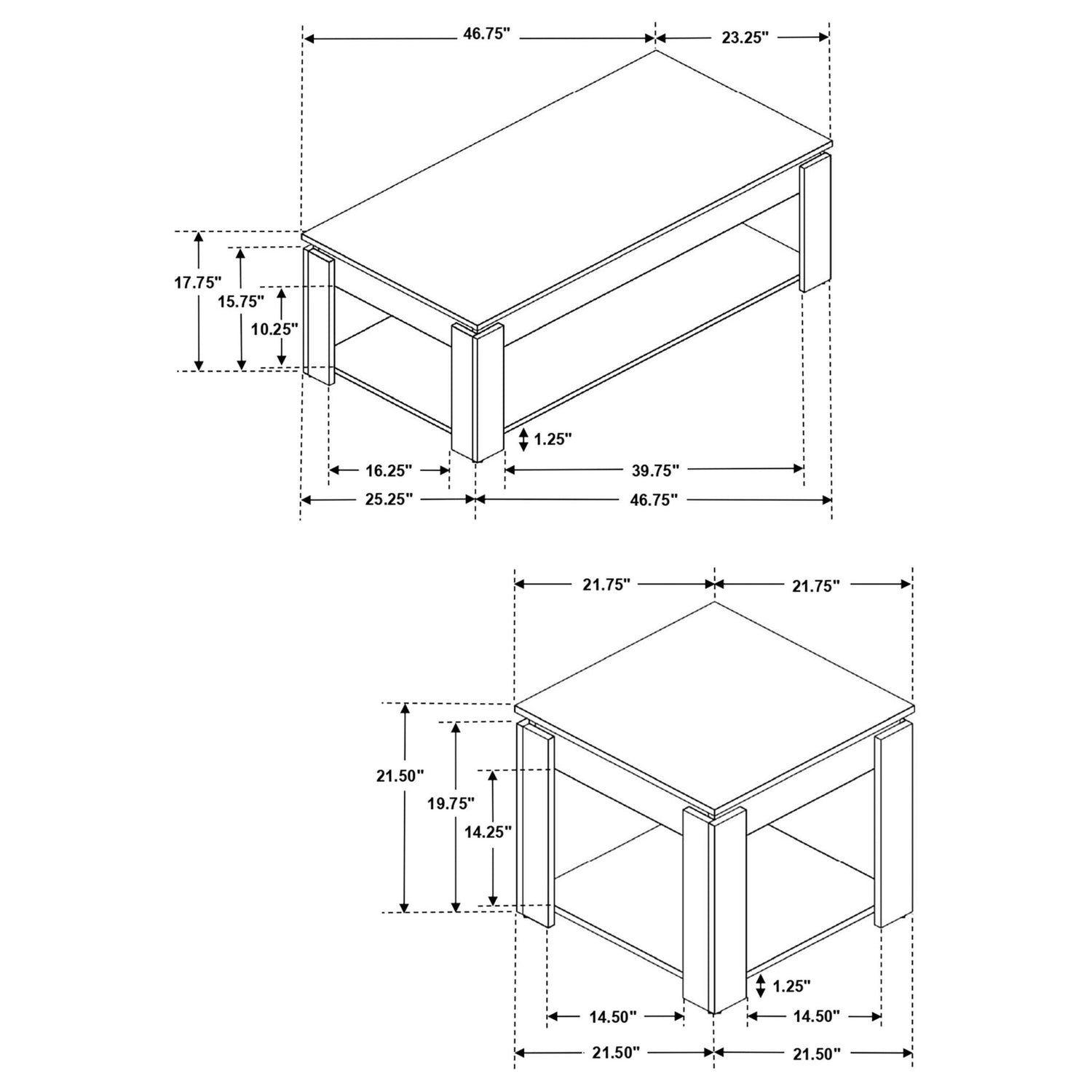 46.75"
23.25"
17.75"
15.75"
10.25"
1.25"
16.25"
39.75"
25.25"
46.75"

21.75"
21.75"
21.50"
19.75"
14.25"
1.25"
14.50"
14.50"
21.50"
21.50"