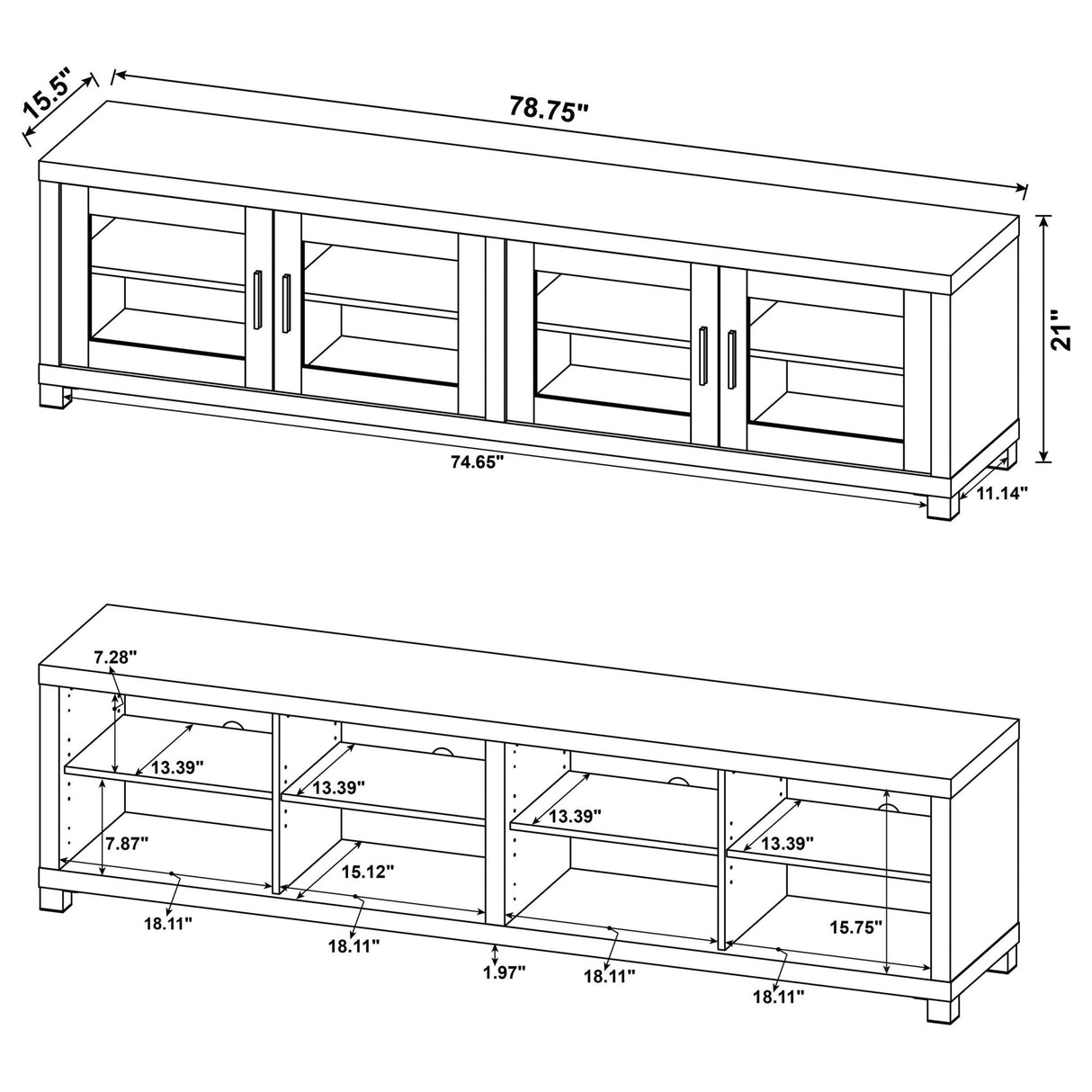 15.5"
78.75"
21"
74.65"
11.14"

7.28"
13.39"
13.39"
13.39"
13.39"
7.87"
15.12"
15.75"
18.11"
18.11"
1.97"
18.11"
18.11"