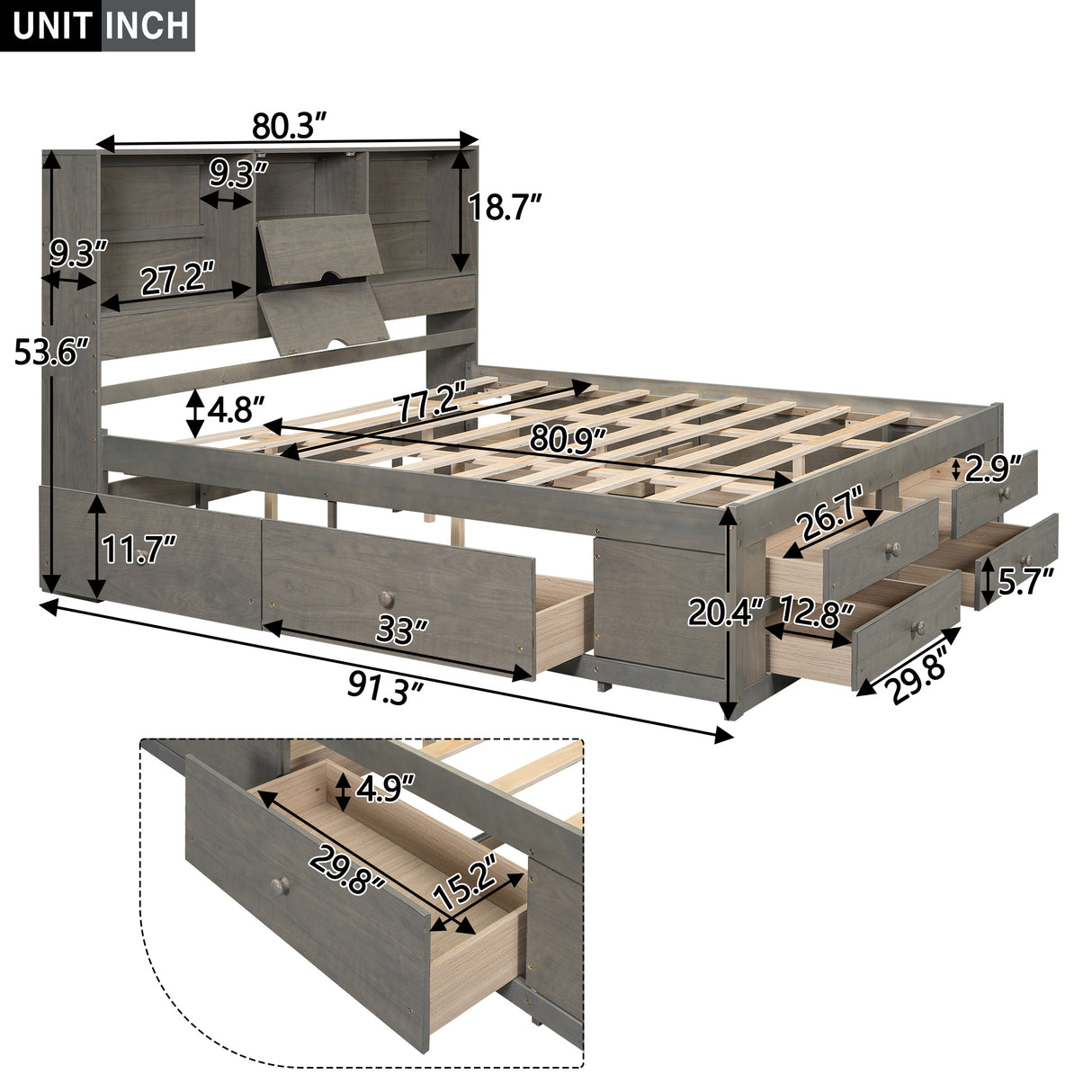 UNIT INCH

80.3″
9.3″
18.7″
9.3″
27.2″
53.6″
4.8″
77.2″
80.9″
2.9″
26.7″
11.7″
5.7″
20.4″
12.8″
33″
29.8″
91.3″

4.9″
29.8″
15.2″