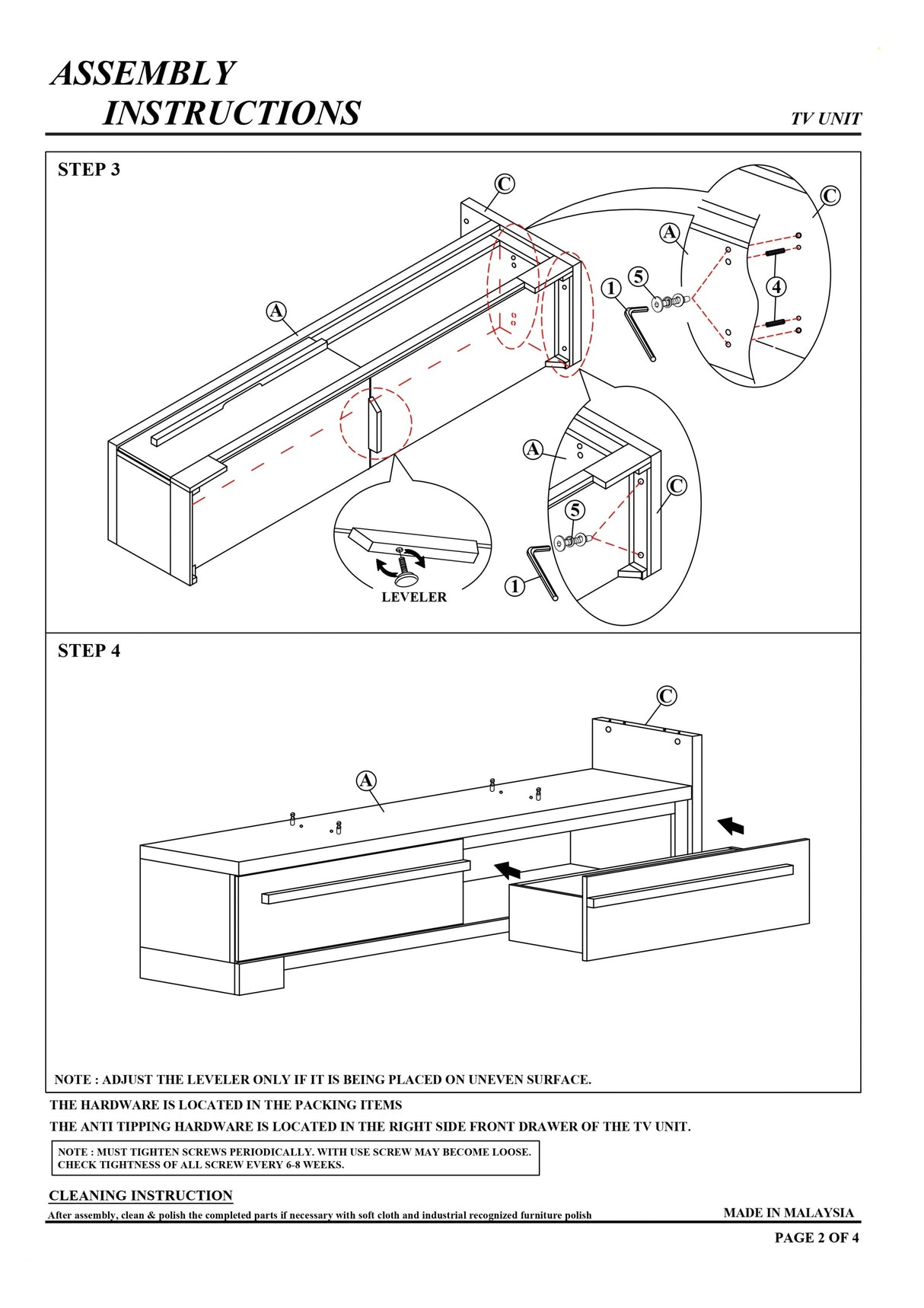 ASSEMBLY
INSTRUCTIONS

TV UNIT

STEP 3

C

A

C

A

1

5

4

A

C

5

1

LEVELER

STEP 4

C

A

NOTE : ADJUST THE LEVELER ONLY IF IT IS BEING PLACED ON UNEVEN SURFACE.

THE HARDWARE IS LOCATED IN THE PACKING ITEMS

THE ANTI TIPPING HARDWARE IS LOCATED IN THE RIGHT SIDE FRONT DRAWER OF THE TV UNIT.

NOTE : MUST TIGHTEN SCREWS PERIODICALLY. WITH USE SCREW MAY BECOME LOOSE.
CHECK TIGHTNESS OF ALL SCREW EVERY 6-8 WEEKS.

CLEANING INSTRUCTION

After assembly, clean & polish the completed parts if necessary with soft cloth and industrial recognized furniture polish

MADE IN MALAYSIA

PAGE 2 OF 4