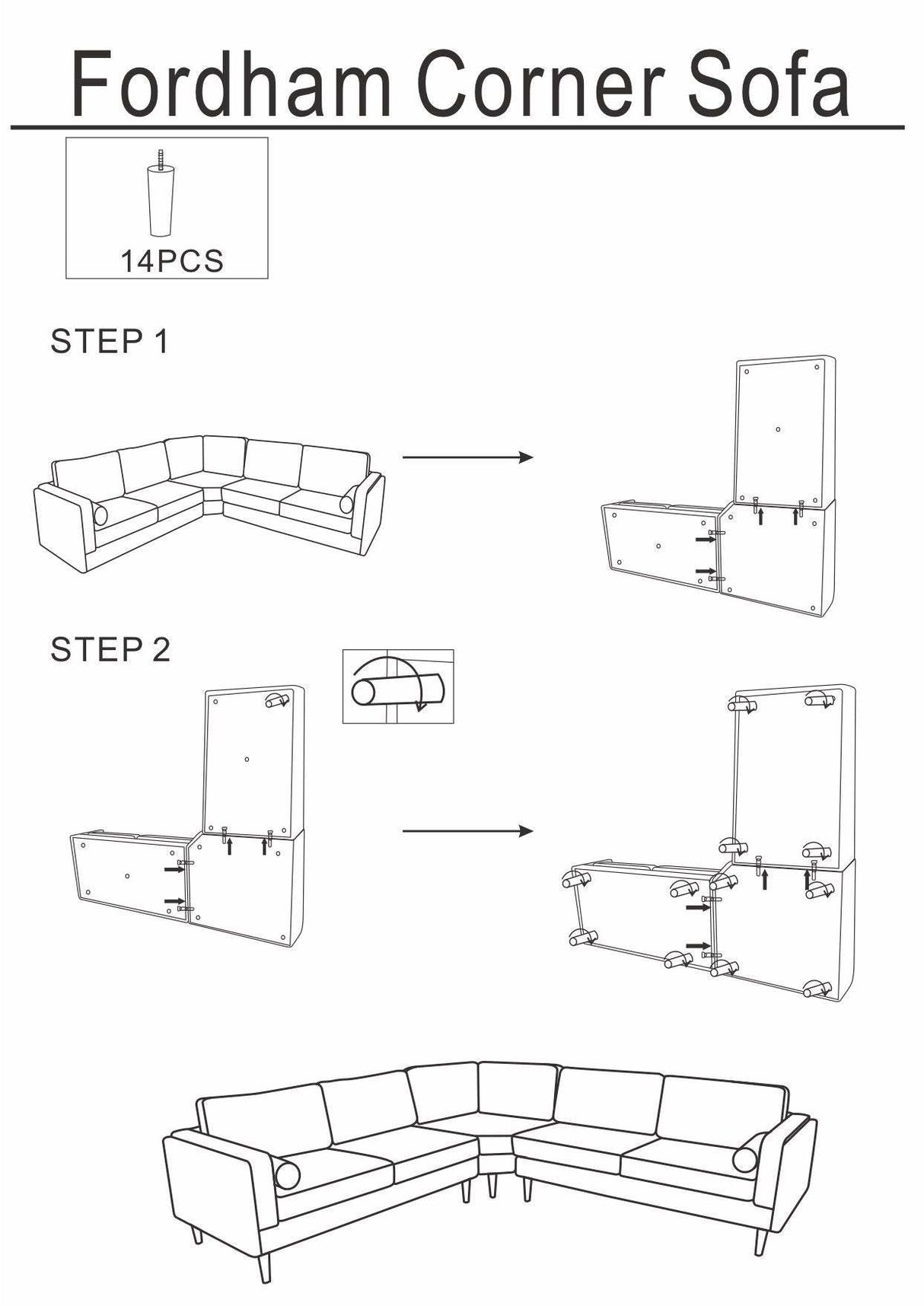 Fordham Corner Sofa

14PCS

STEP 1

STEP 2