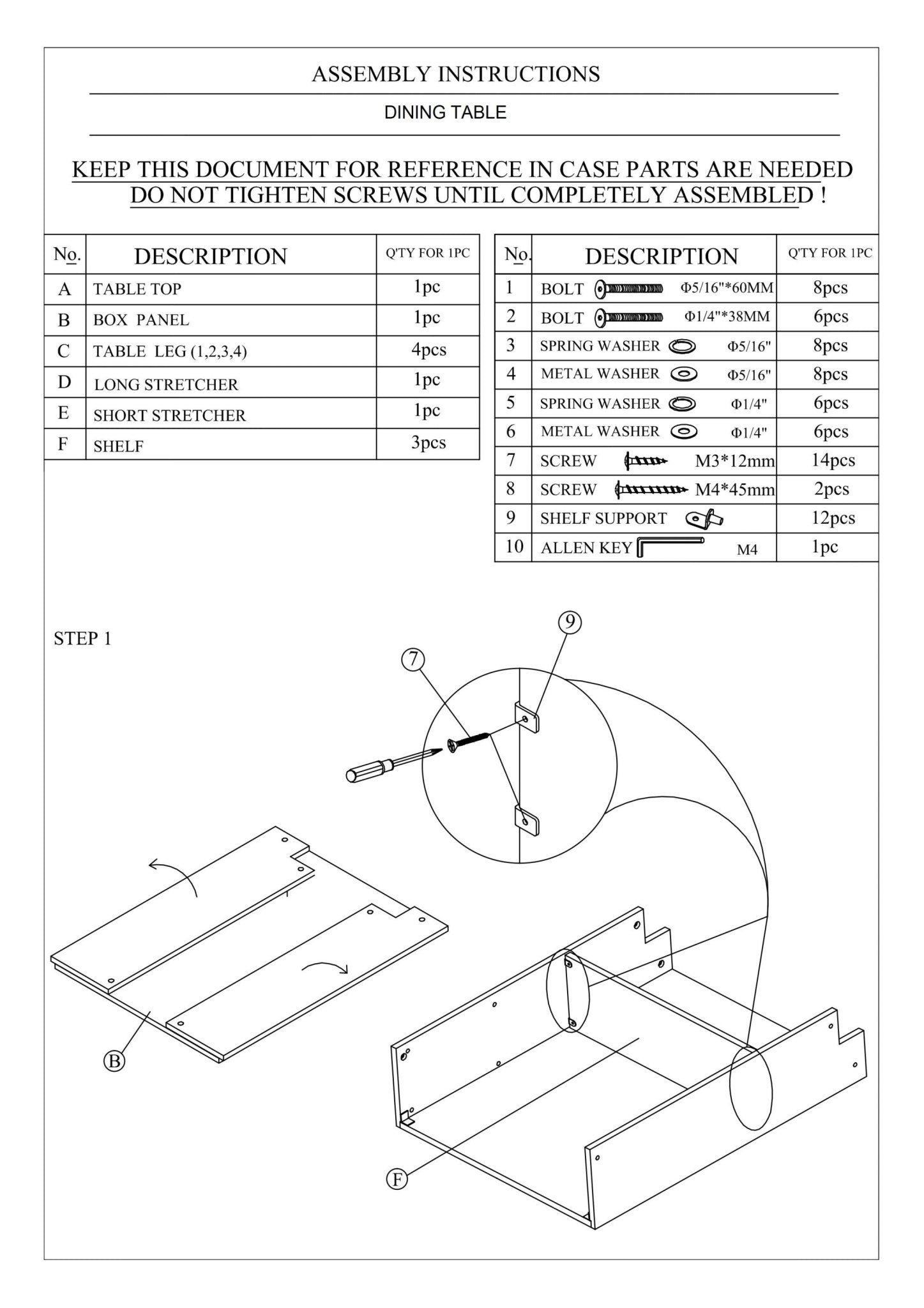 ASSEMBLY INSTRUCTIONS

DINING TABLE

KEEP THIS DOCUMENT FOR REFERENCE IN CASE PARTS ARE NEEDED
DO NOT TIGHTEN SCREWS UNTIL COMPLETELY ASSEMBLED !

| No. | DESCRIPTION | Q'TY FOR 1PC |
|---|---|---|
| A | TABLE TOP | 1pc |
| B | BOX PANEL | 1pc |
| C | TABLE LEG (1,2,3,4) | 4pcs |
| D | LONG STRETCHER | 1pc |
| E | SHORT STRETCHER | 1pc |
| F | SHELF | 3pcs |

| No. | DESCRIPTION | Q'TY FOR 1PC |
|---|---|---|
| 1 | BOLT Φ5/16"*60MM | 8pcs |
| 2 | BOLT Φ1/4"*38MM | 6pcs |
| 3 | SPRING WASHER Φ5/16" | 8pcs |
| 4 | METAL WASHER Φ5/16" | 8pcs |
| 5 | SPRING WASHER Φ1/4" | 6pcs |
| 6 | METAL WASHER Φ1/4" | 6pcs |
| 7 | SCREW M3*12mm | 14pcs |
| 8 | SCREW M4*45mm | 2pcs |
| 9 | SHELF SUPPORT | 12pcs |
| 10 | ALLEN KEY M4 | 1pc |

STEP 1

9

7

B

F