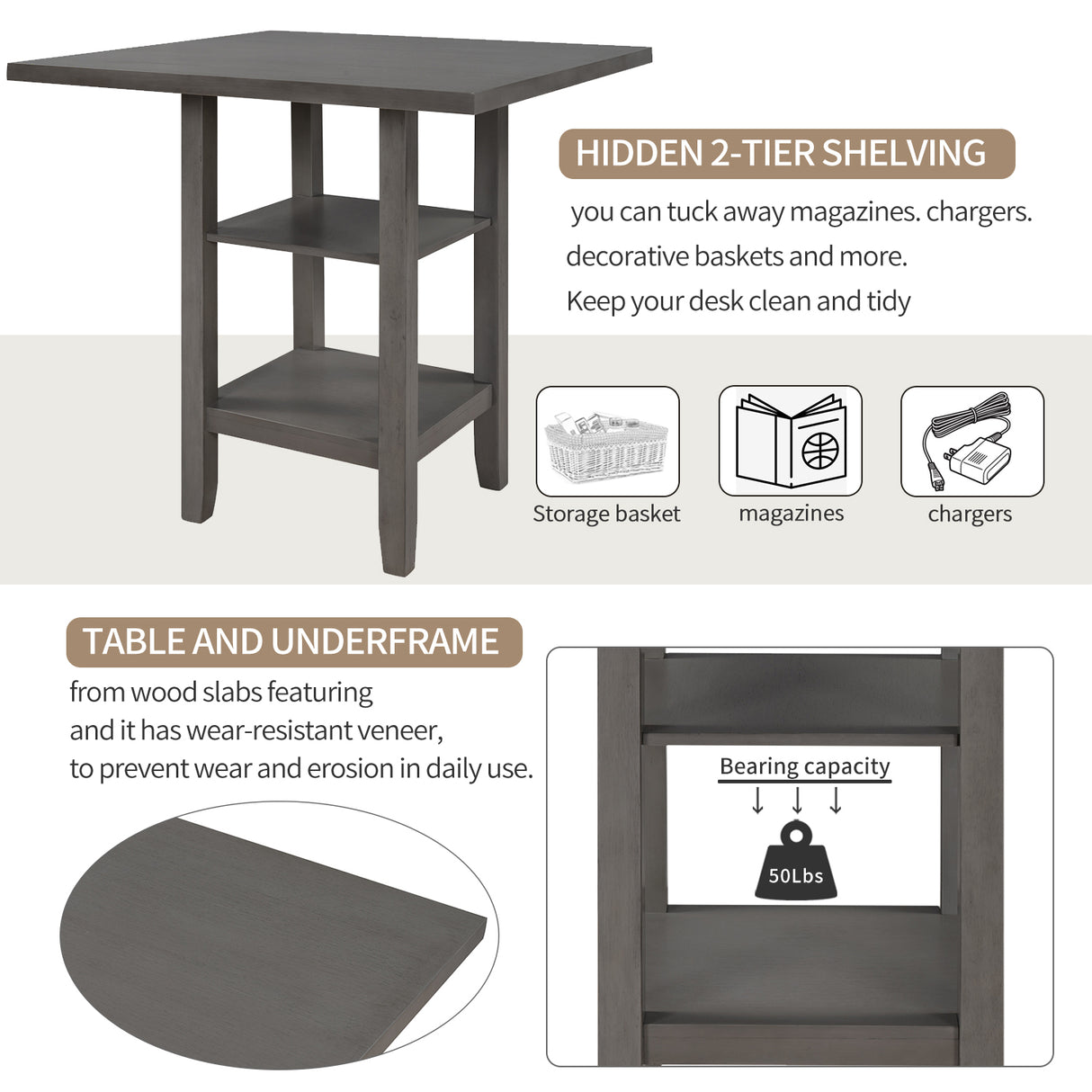 HIDDEN 2-TIER SHELVING

you can tuck away magazines. chargers. decorative baskets and more. Keep your desk clean and tidy

Storage basket

magazines

chargers

TABLE AND UNDERFRAME

from wood slabs featuring and it has wear-resistant veneer, to prevent wear and erosion in daily use.

Bearing capacity

50Lbs