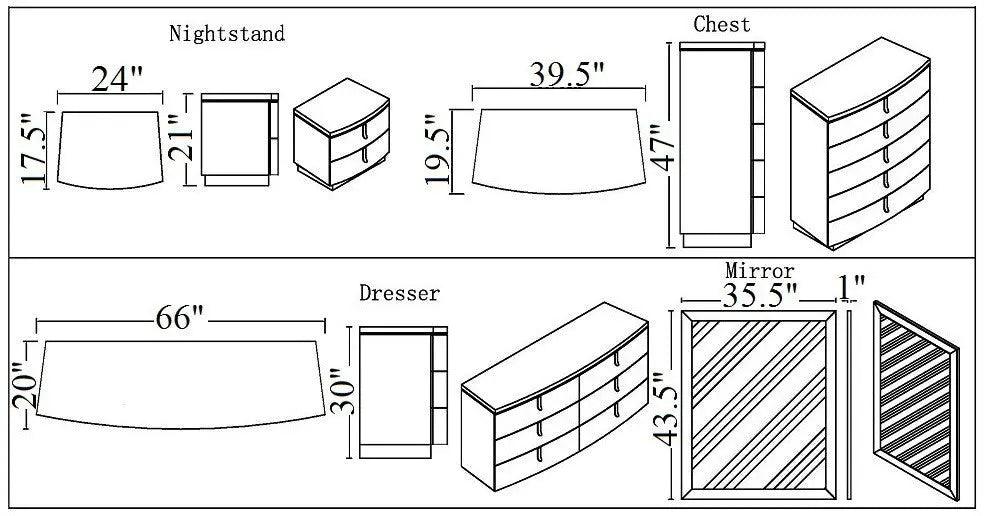 Nightstand

24"

17.5"

21"

Chest

39.5"

19.5"

47"

Dresser

66"

20"

30"

Mirror

35.5"

1"

43.5"