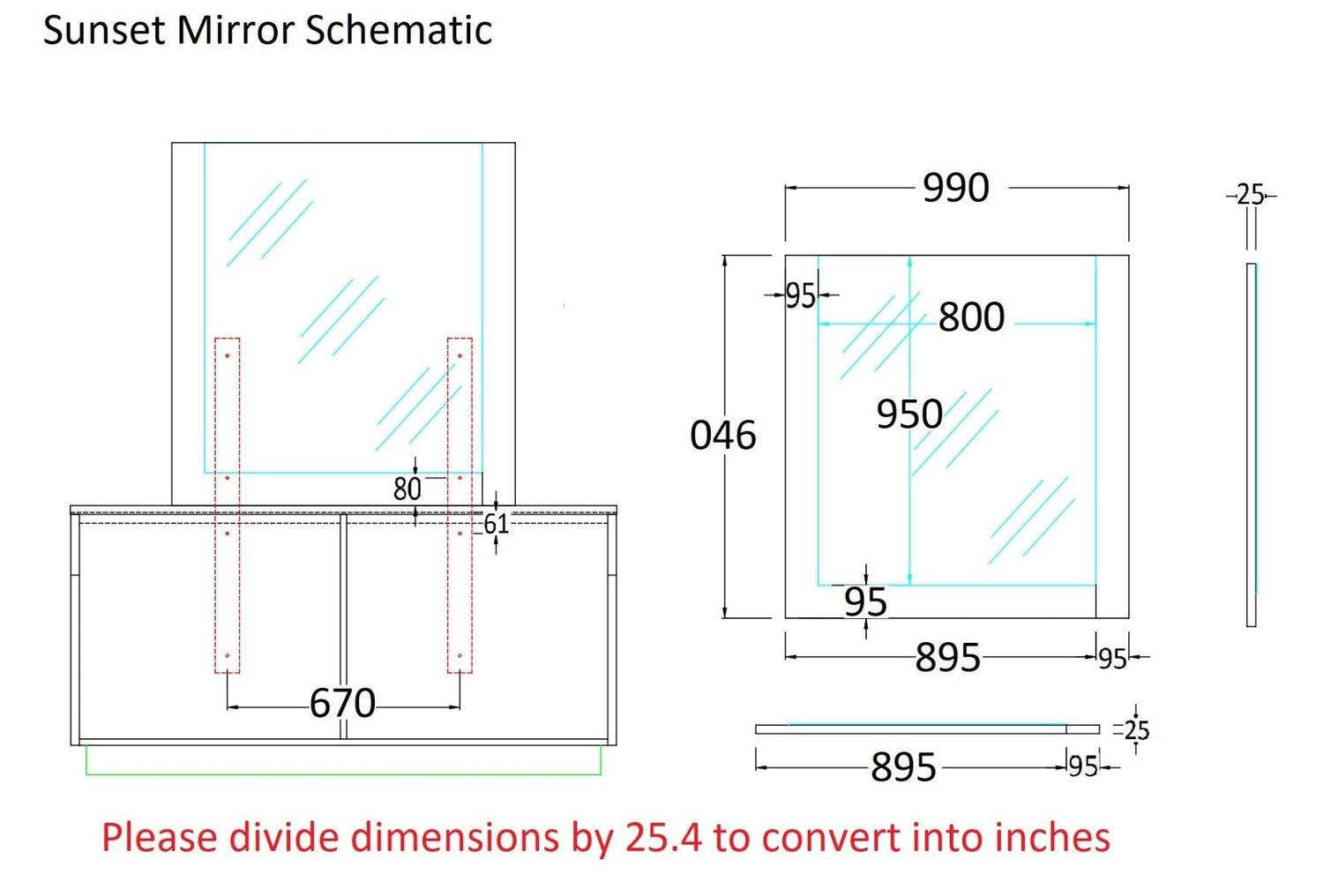 Sunset Mirror Schematic

80

61

670

990

25

95

800

046

950

95

895

95

25

895

95

Please divide dimensions by 25.4 to convert into inches