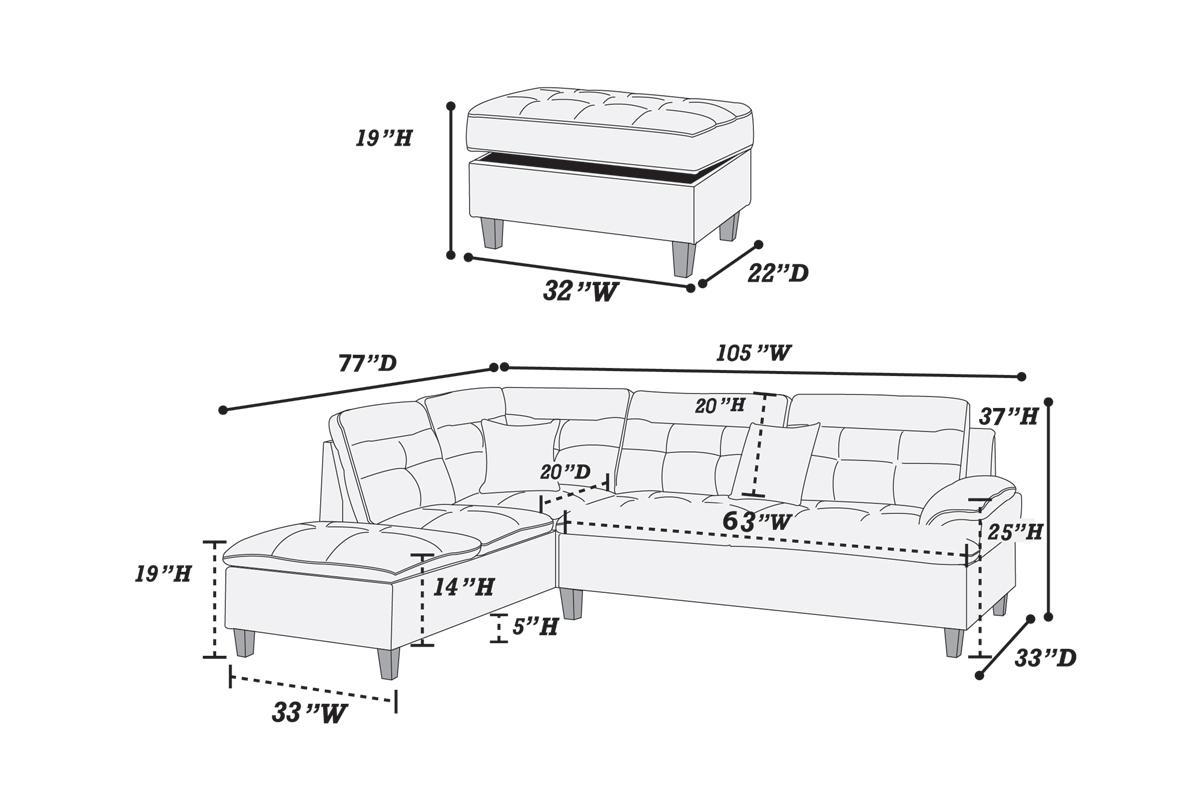 19"H
32"W
22"D
77"D
105"W
20"H
37"H
20"D
63"W
25"H
19"H
14"H
5"H
33"D
33"W