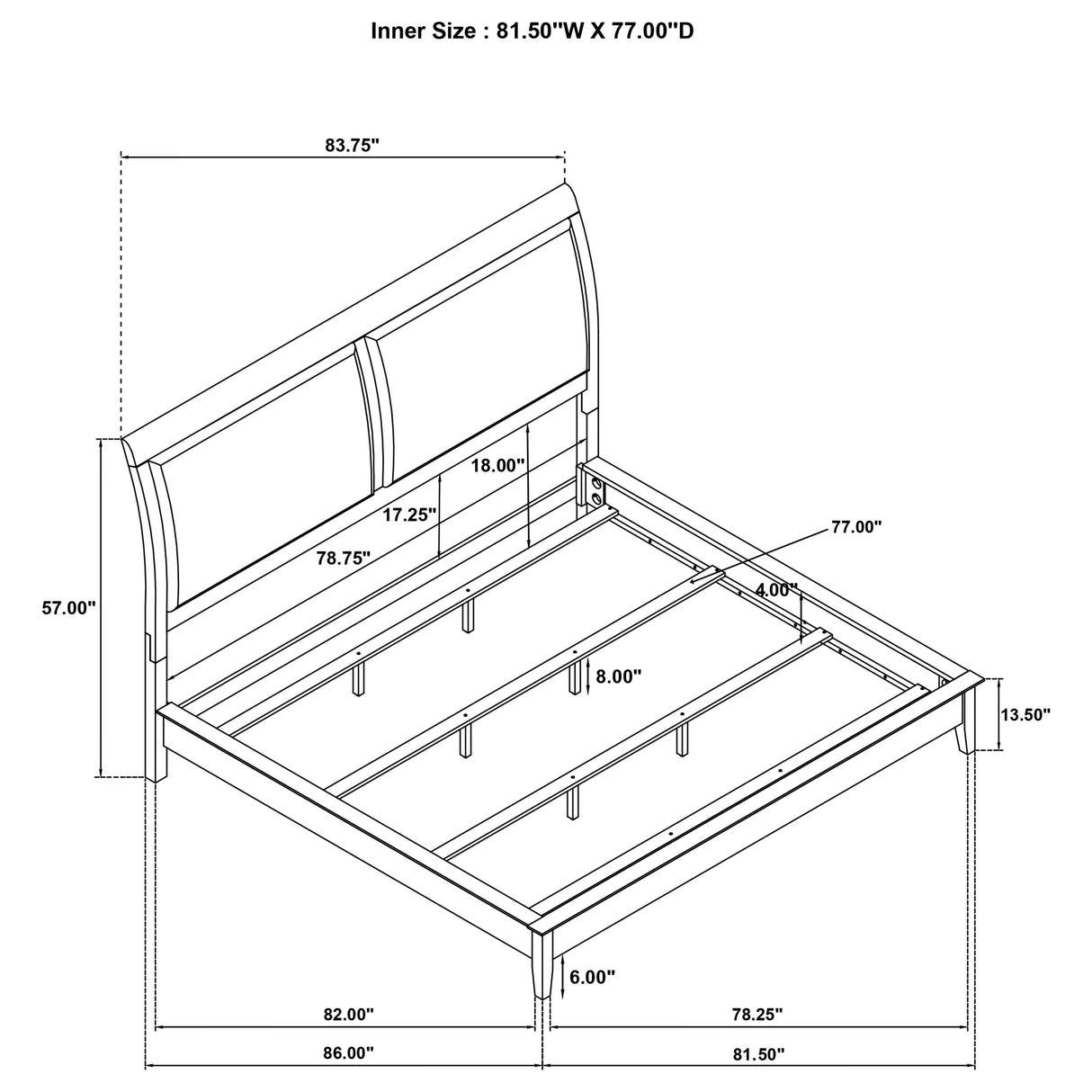 Inner Size : 81.50"W X 77.00"D

83.75"

18.00"

17.25"

78.75"

77.00"

4.00"

57.00"

8.00"

13.50"

6.00"

82.00"

78.25"

86.00"

81.50"