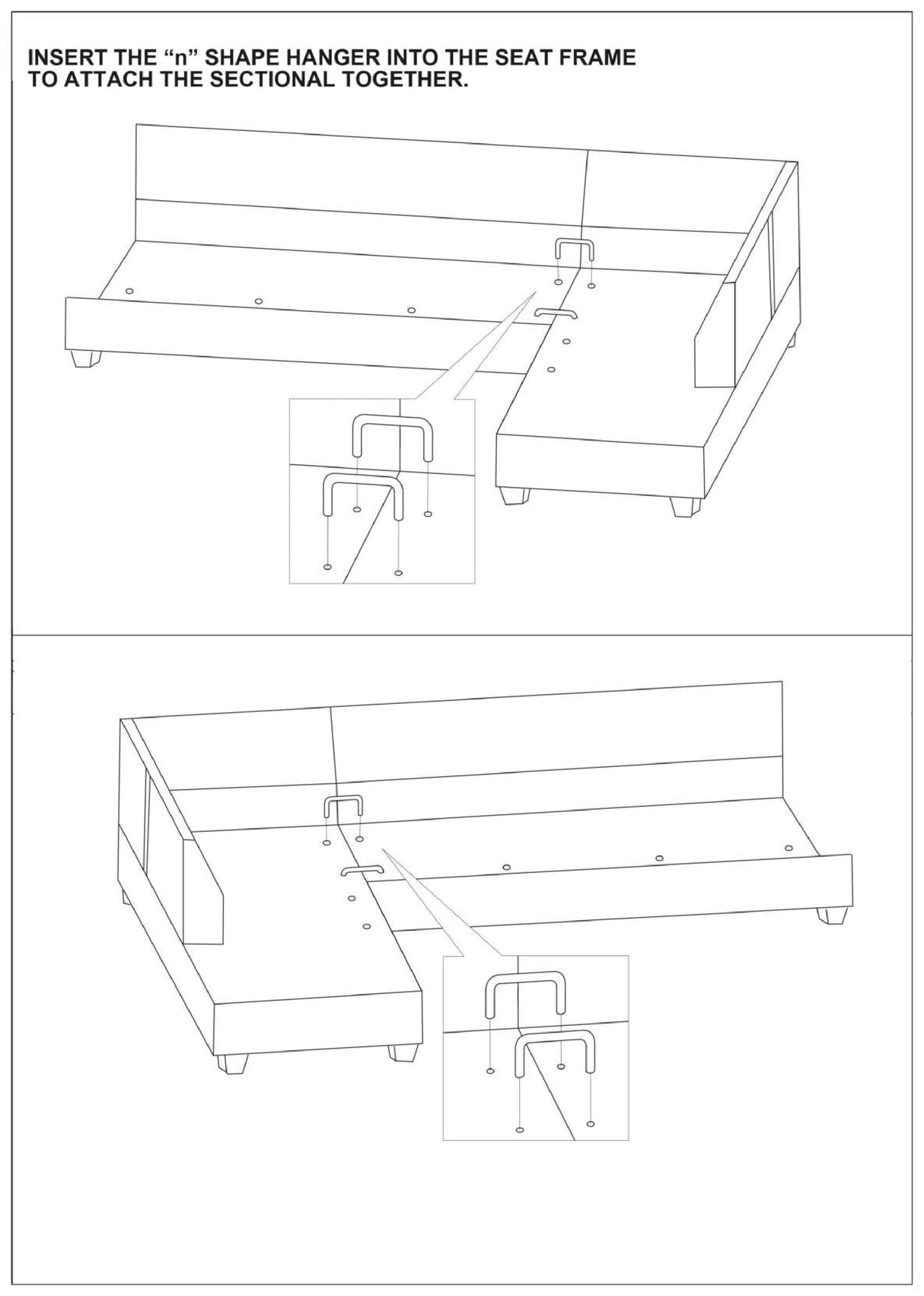 INSERT THE “n” SHAPE HANGER INTO THE SEAT FRAME TO ATTACH THE SECTIONAL TOGETHER.