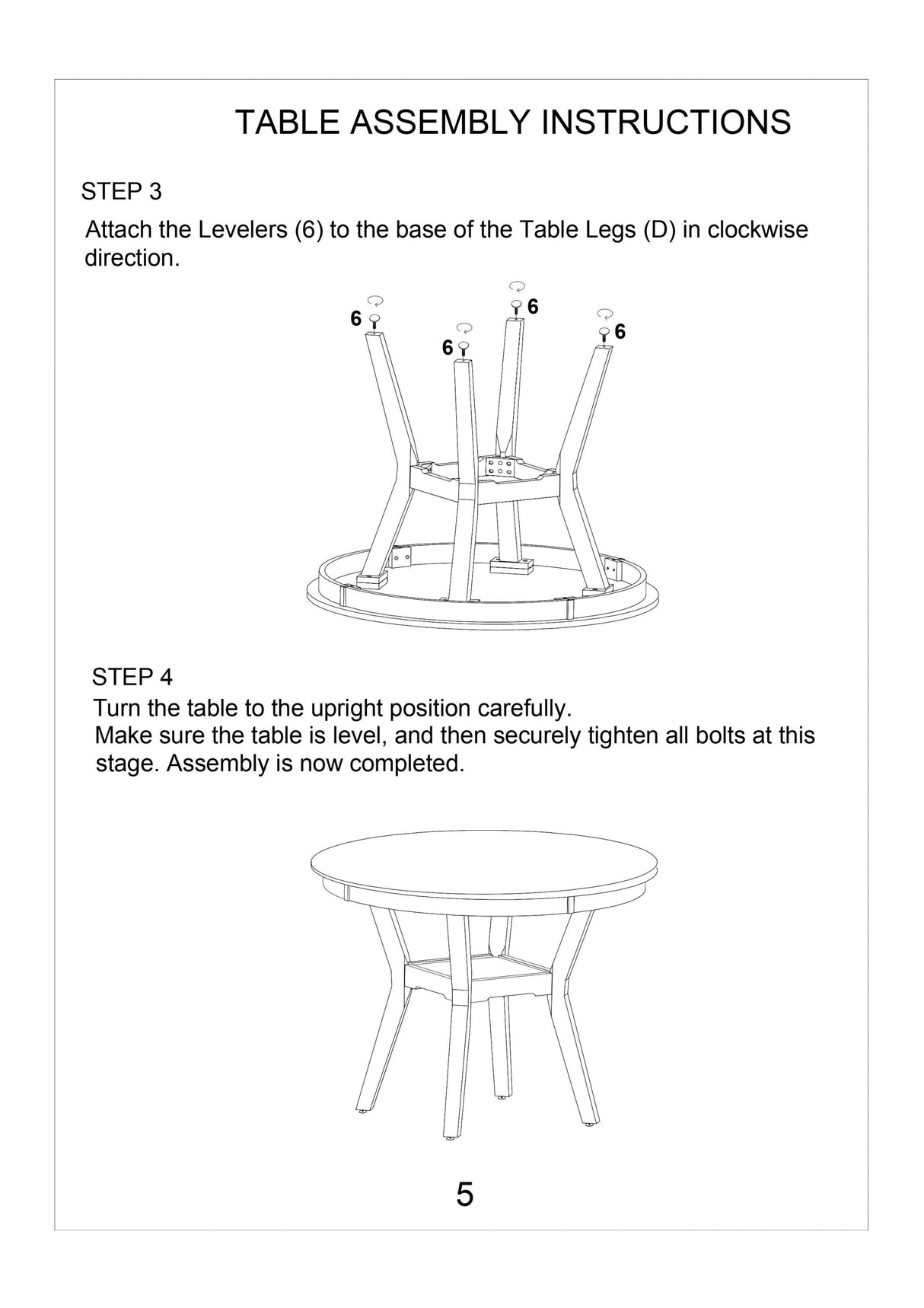 TABLE ASSEMBLY INSTRUCTIONS

STEP 3

Attach the Levelers (6) to the base of the Table Legs (D) in clockwise direction.

6 6 6 6

STEP 4

Turn the table to the upright position carefully.
Make sure the table is level, and then securely tighten all bolts at this stage. Assembly is now completed.

5