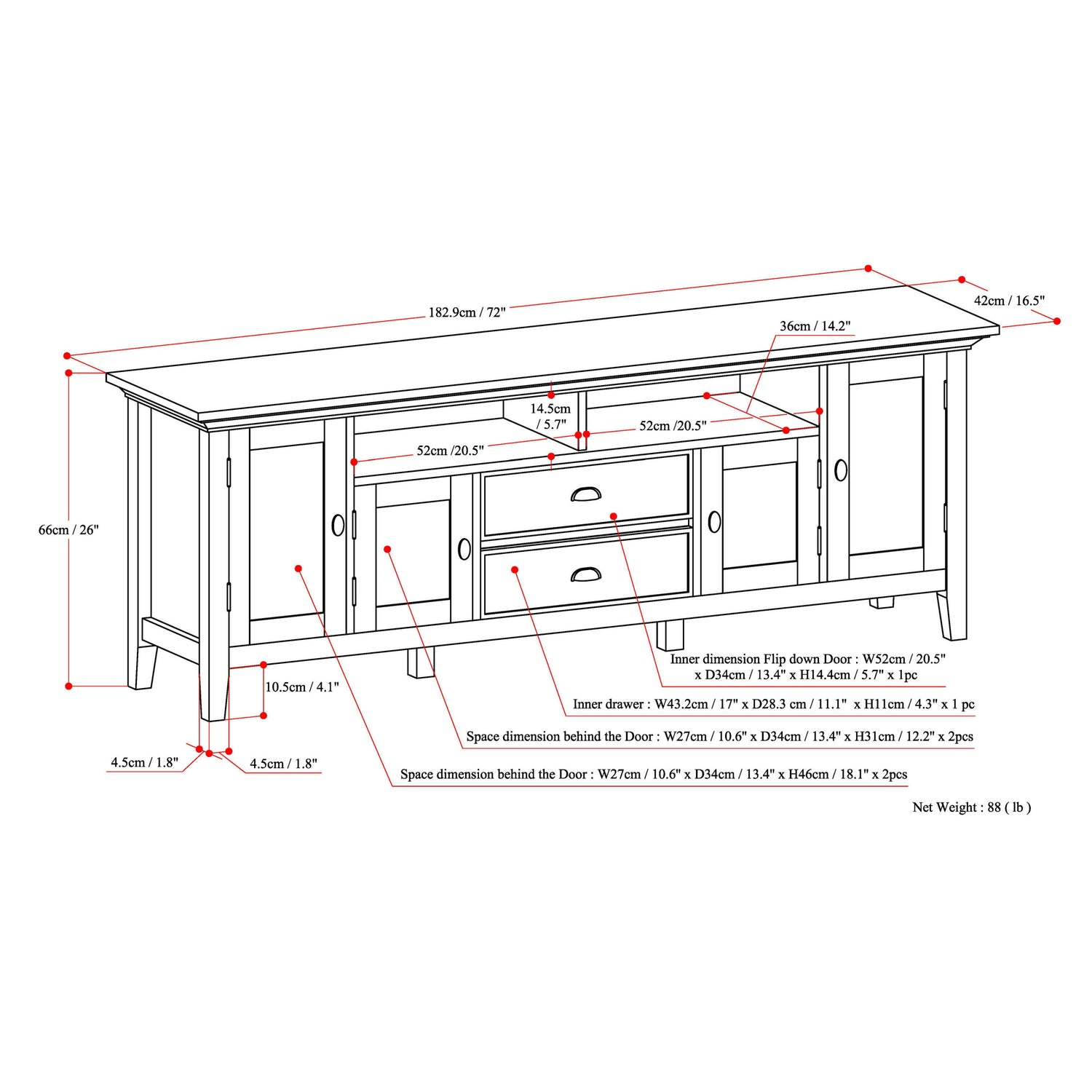 182.9cm / 72"

42cm / 16.5"

36cm / 14.2"

14.5cm / 5.7"

52cm /20.5"

52cm /20.5"

66cm / 26"

10.5cm / 4.1"

4.5cm / 1.8"

4.5cm / 1.8"

Inner dimension Flip down Door : W52cm / 20.5" x D34cm / 13.4" x H14.4cm / 5.7" x 1pc

Inner drawer : W43.2cm / 17" x D28.3 cm / 11.1" x H11cm / 4.3" x 1 pc

Space dimension behind the Door : W27cm / 10.6" x D34cm / 13.4" x H31cm / 12.2" x 2pcs

Space dimension behind the Door : W27cm / 10.6" x D34cm / 13.4" x H46cm / 18.1" x 2pcs

Net Weight : 88 ( lb )