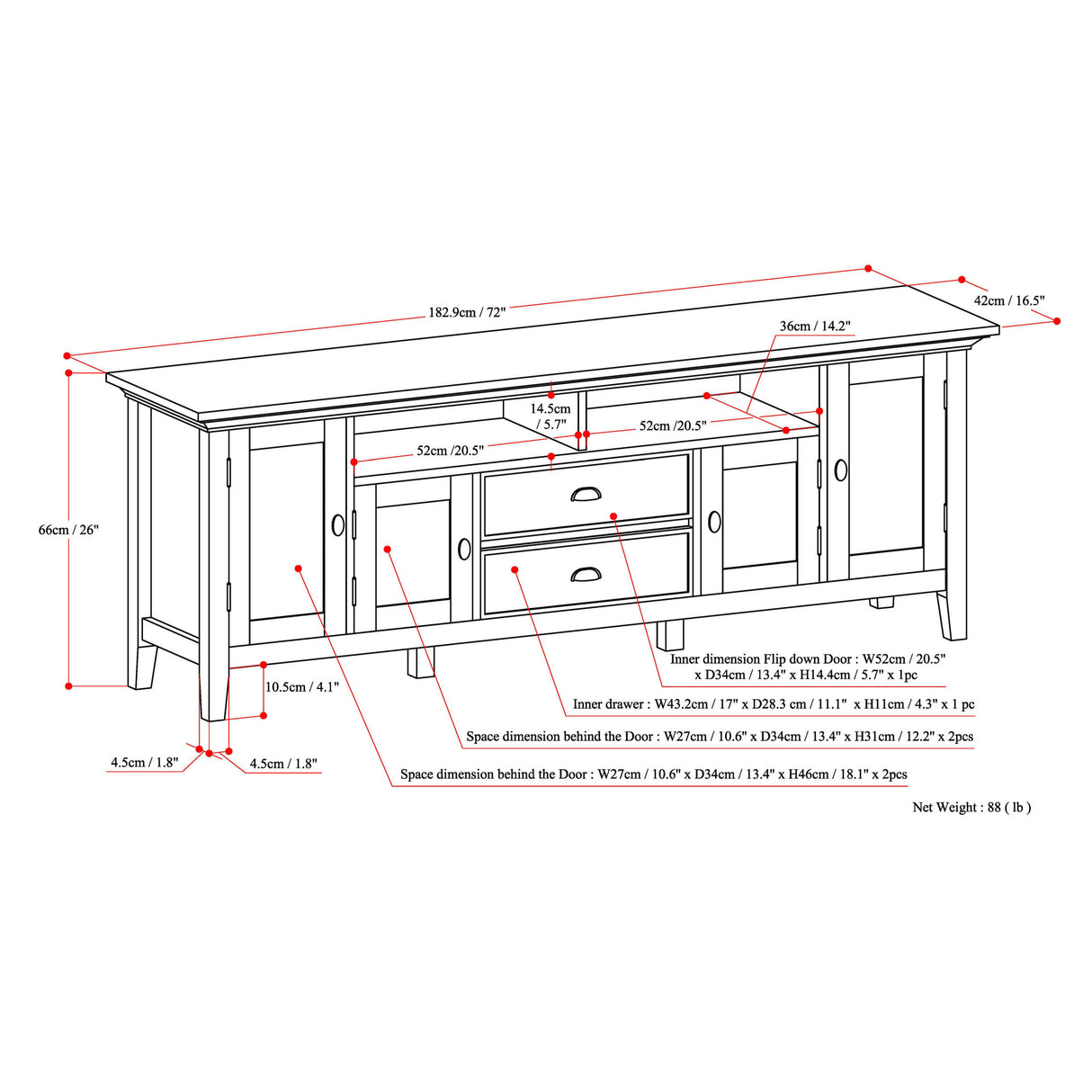 182.9cm / 72"

42cm / 16.5"

36cm / 14.2"

14.5cm / 5.7"

52cm /20.5"

52cm /20.5"

66cm / 26"

10.5cm / 4.1"

4.5cm / 1.8"

4.5cm / 1.8"

Inner dimension Flip down Door : W52cm / 20.5" x D34cm / 13.4" x H14.4cm / 5.7" x 1pc

Inner drawer : W43.2cm / 17" x D28.3 cm / 11.1" x H11cm / 4.3" x 1 pc

Space dimension behind the Door : W27cm / 10.6" x D34cm / 13.4" x H31cm / 12.2" x 2pcs

Space dimension behind the Door : W27cm / 10.6" x D34cm / 13.4" x H46cm / 18.1" x 2pcs

Net Weight : 88 ( lb )