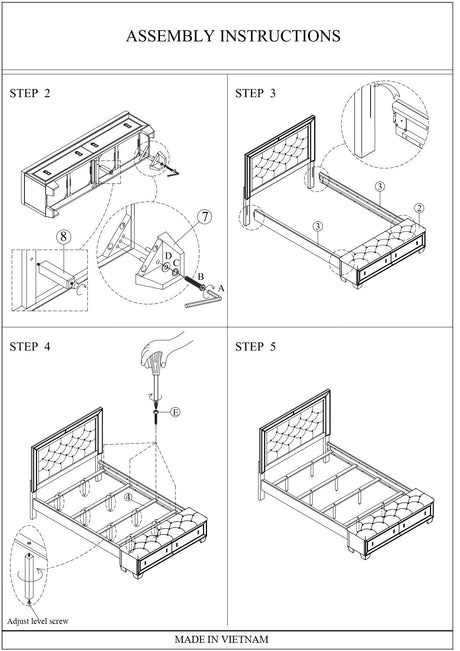 ASSEMBLY INSTRUCTIONS

STEP 2

8

7

D

C

B

A

STEP 3

3

2

3

STEP 4

E

4

Adjust level screw

STEP 5

MADE IN VIETNAM