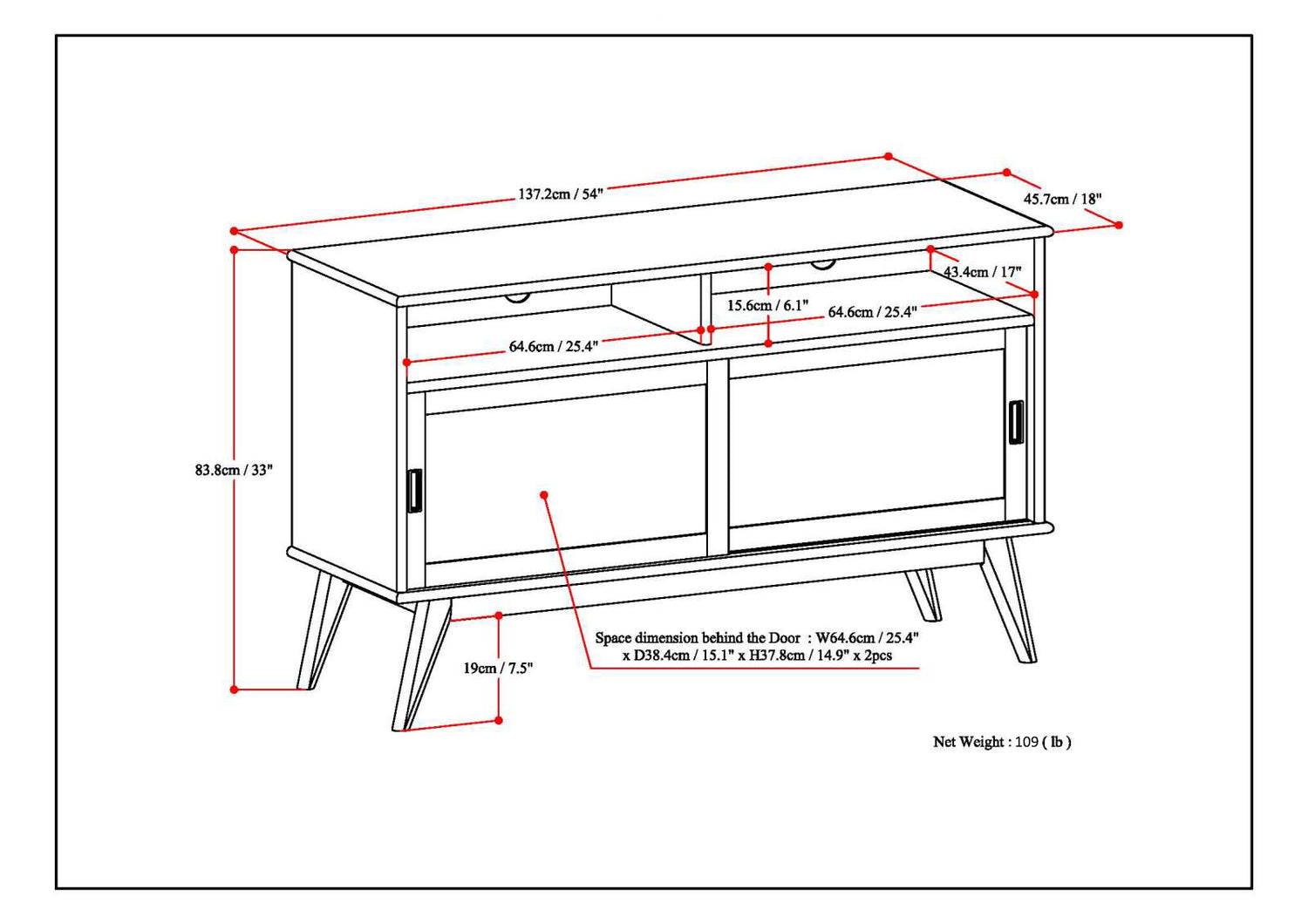 137.2cm / 54"

45.7cm / 18"

43.4cm / 17"

15.6cm / 6.1"

64.6cm / 25.4"

64.6cm / 25.4"

83.8cm / 33"

Space dimension behind the Door : W64.6cm / 25.4" x D38.4cm / 15.1" x H37.8cm / 14.9" x 2pcs

19cm / 7.5"

Net Weight : 109 ( lb )