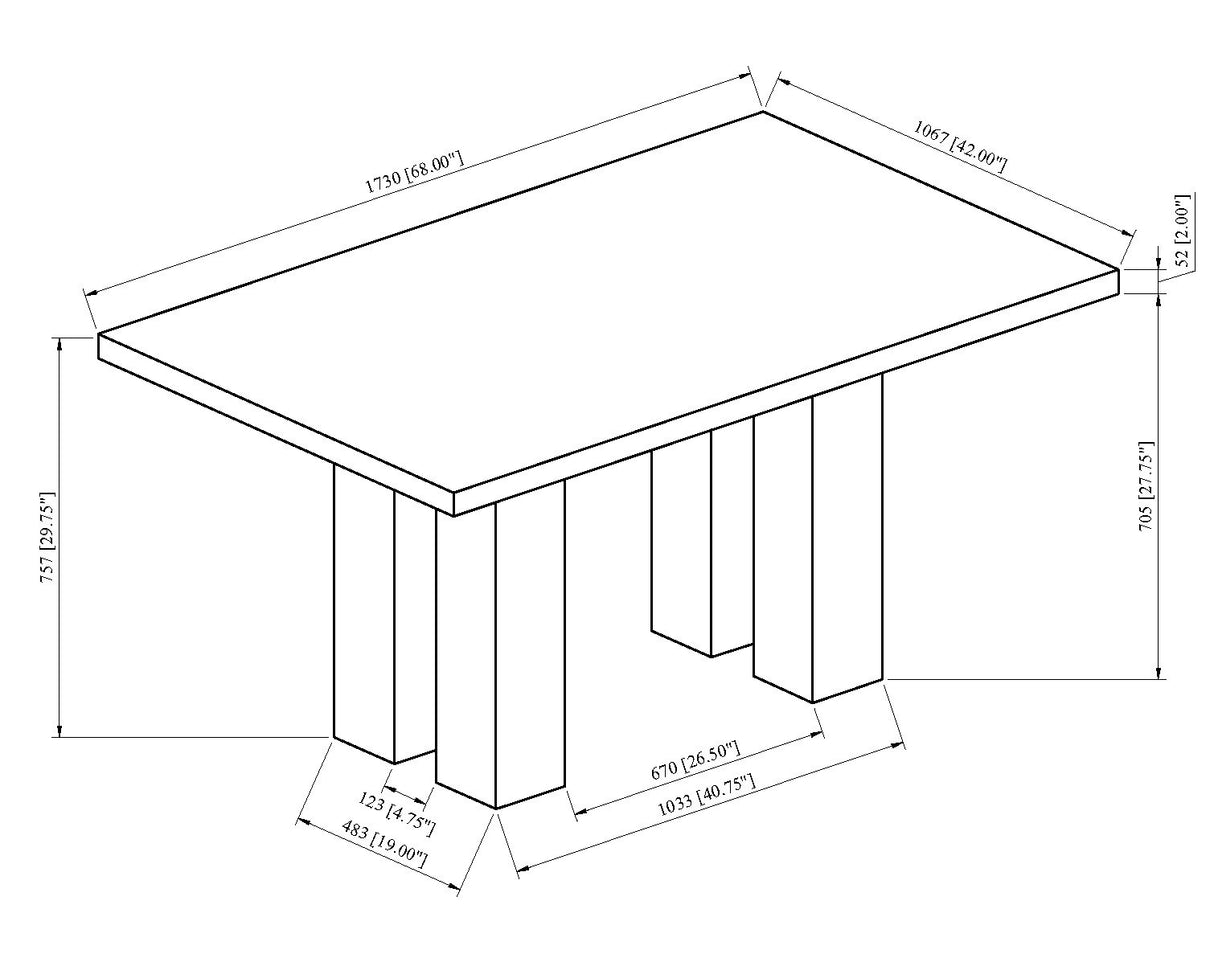 1730 [68.00"]

1067 [42.00"]

52 [2.00"]

757 [29.75"]

705 [27.75"]

670 [26.50"]

1033 [40.75"]

123 [4.75"]

483 [19.00"]