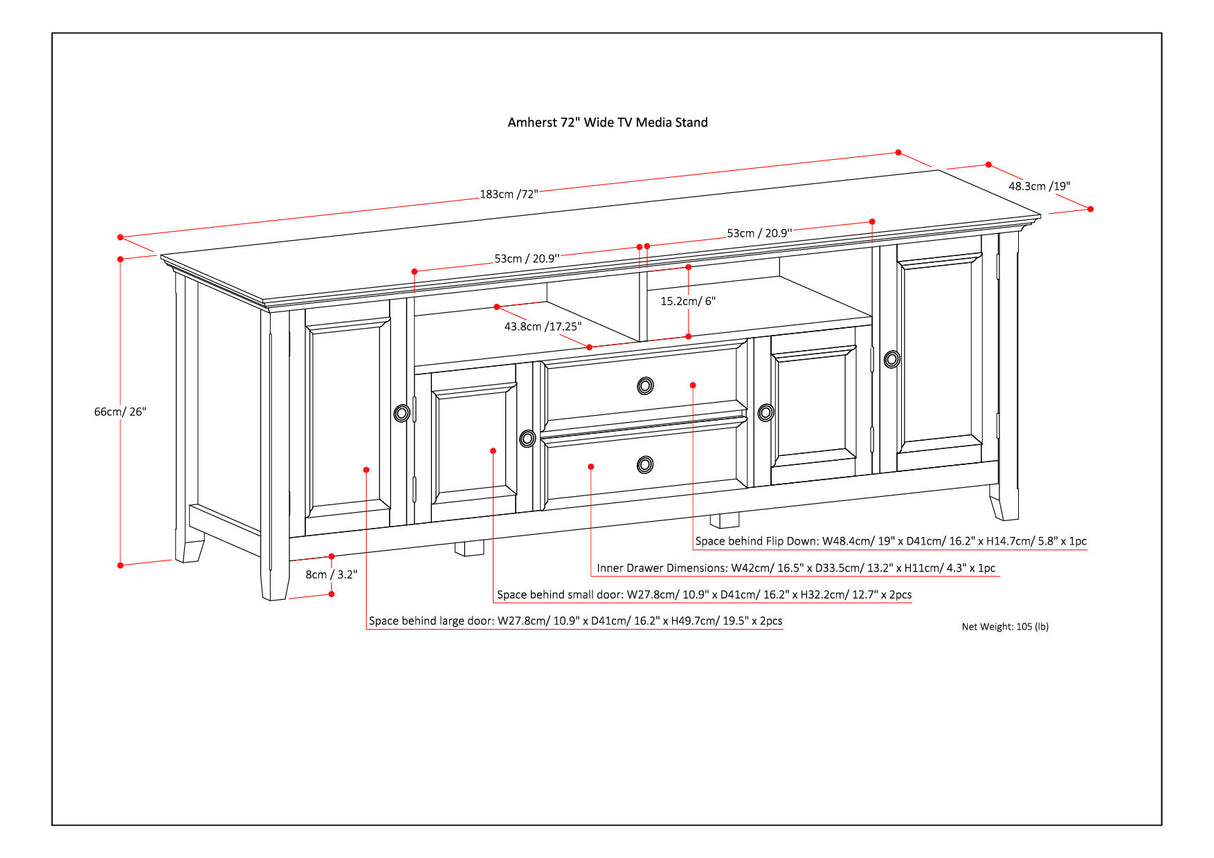 Amherst 72" Wide TV Media Stand

183cm /72"

48.3cm /19"

53cm / 20.9''

53cm / 20.9''

15.2cm/ 6"

43.8cm /17.25"

66cm/ 26"

8cm / 3.2"

Space behind Flip Down: W48.4cm/ 19" x D41cm/ 16.2" x H14.7cm/ 5.8" x 1pc

Inner Drawer Dimensions: W42cm/ 16.5" x D33.5cm/ 13.2" x H11cm/ 4.3" x 1pc

Space behind small door: W27.8cm/ 10.9" x D41cm/ 16.2" x H32.2cm/ 12.7" x 2pcs

Space behind large door: W27.8cm/ 10.9" x D41cm/ 16.2" x H49.7cm/ 19.5" x 2pcs

Net Weight: 105 (lb)