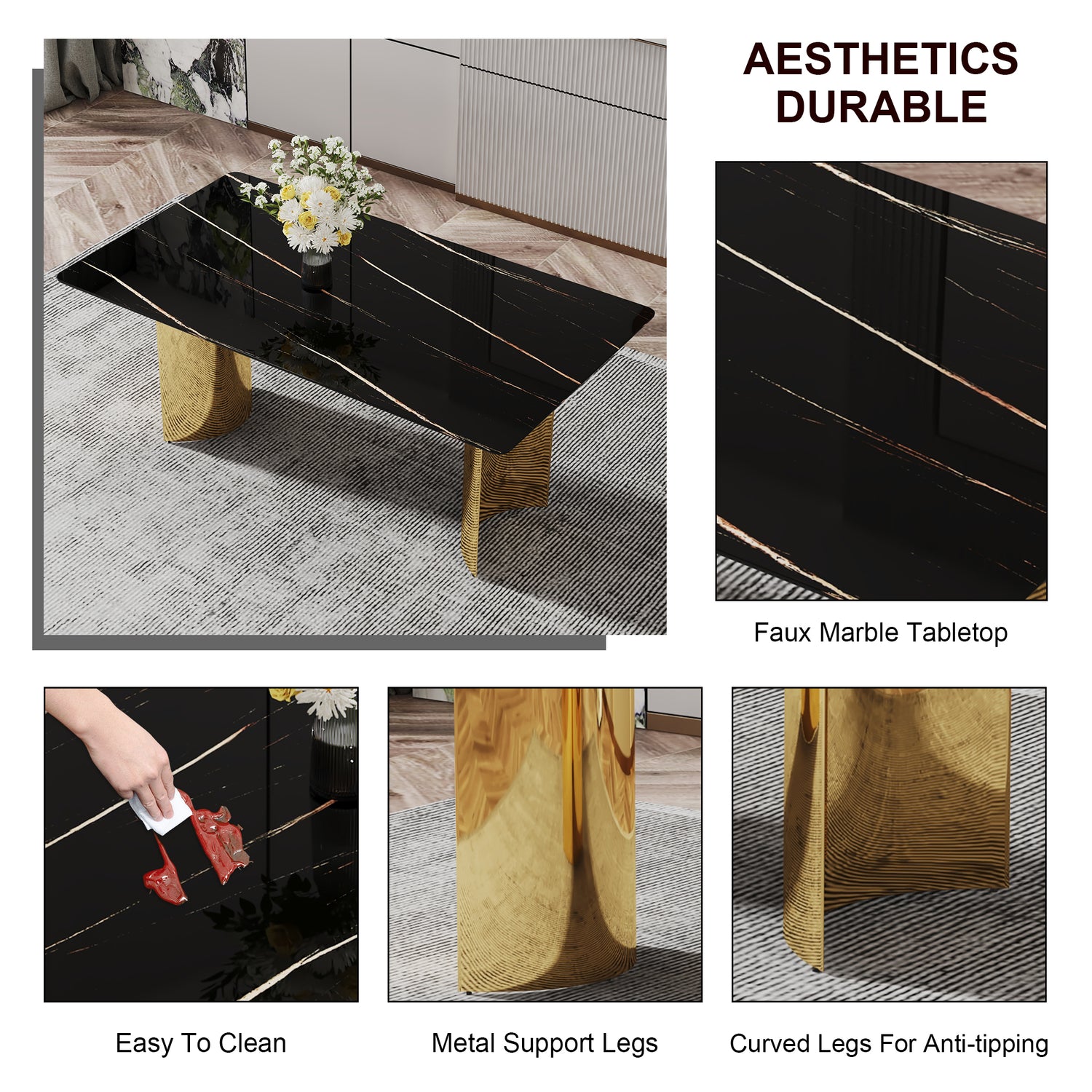 AESTHETICS
DURABLE

Faux Marble Tabletop

Easy To Clean

Metal Support Legs

Curved Legs For Anti-tipping