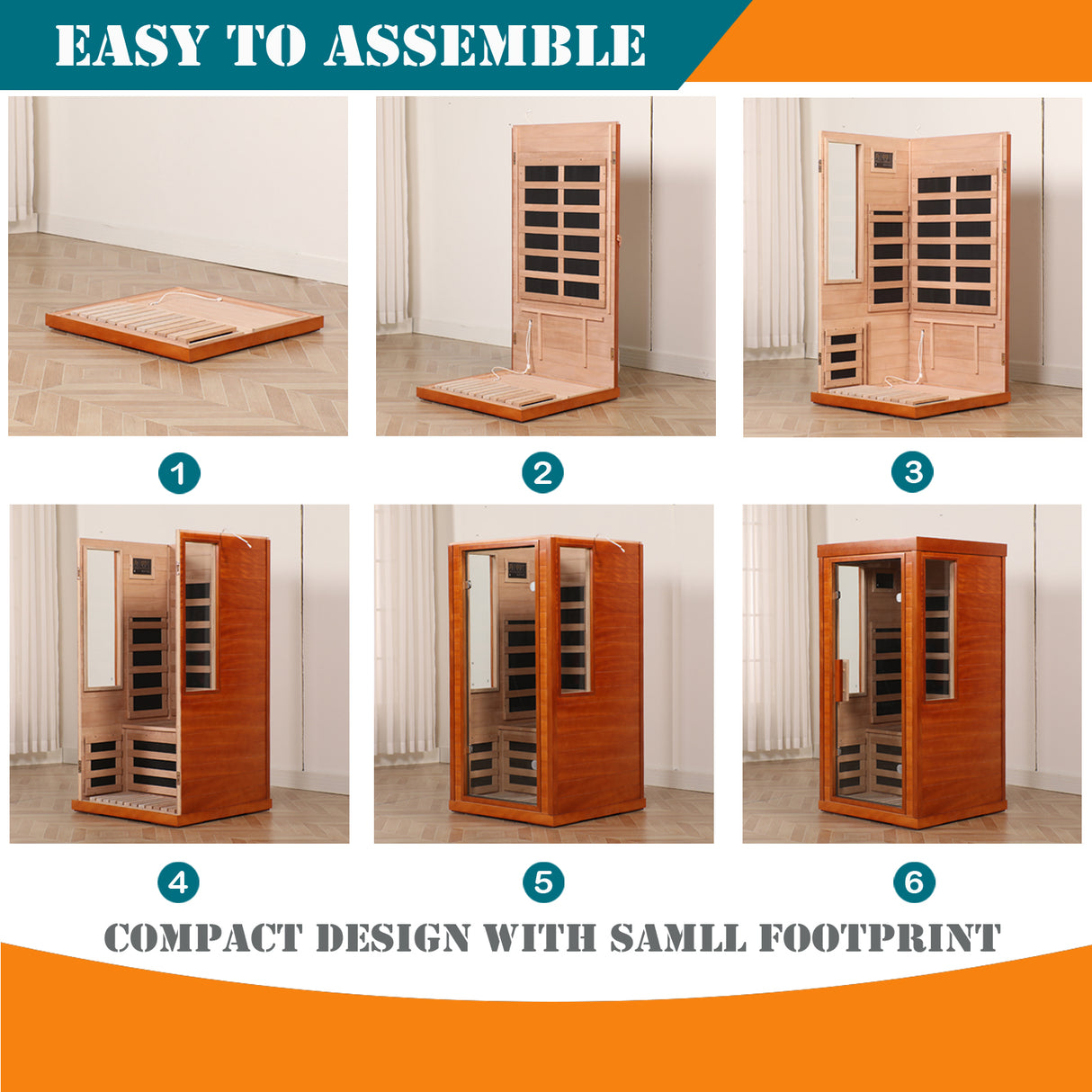 EASY TO ASSEMBLE

1

2

3

4

5

6

COMPACT DESIGN WITH SAMLL FOOTPRINT