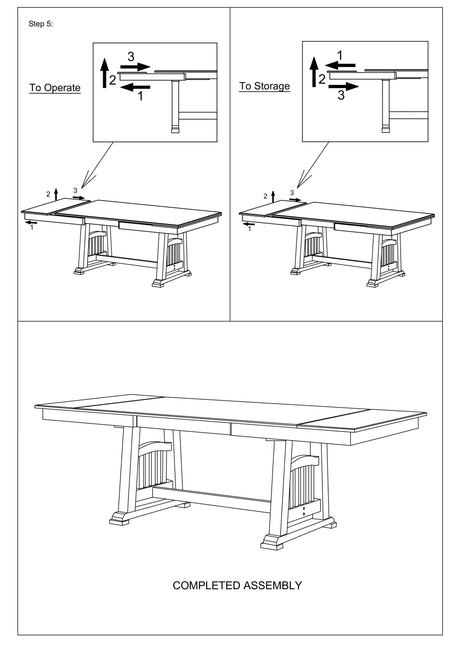 Step 5:

To Operate

3
2
1

2 3
1

To Storage

1
2
3

2 3
1

COMPLETED ASSEMBLY