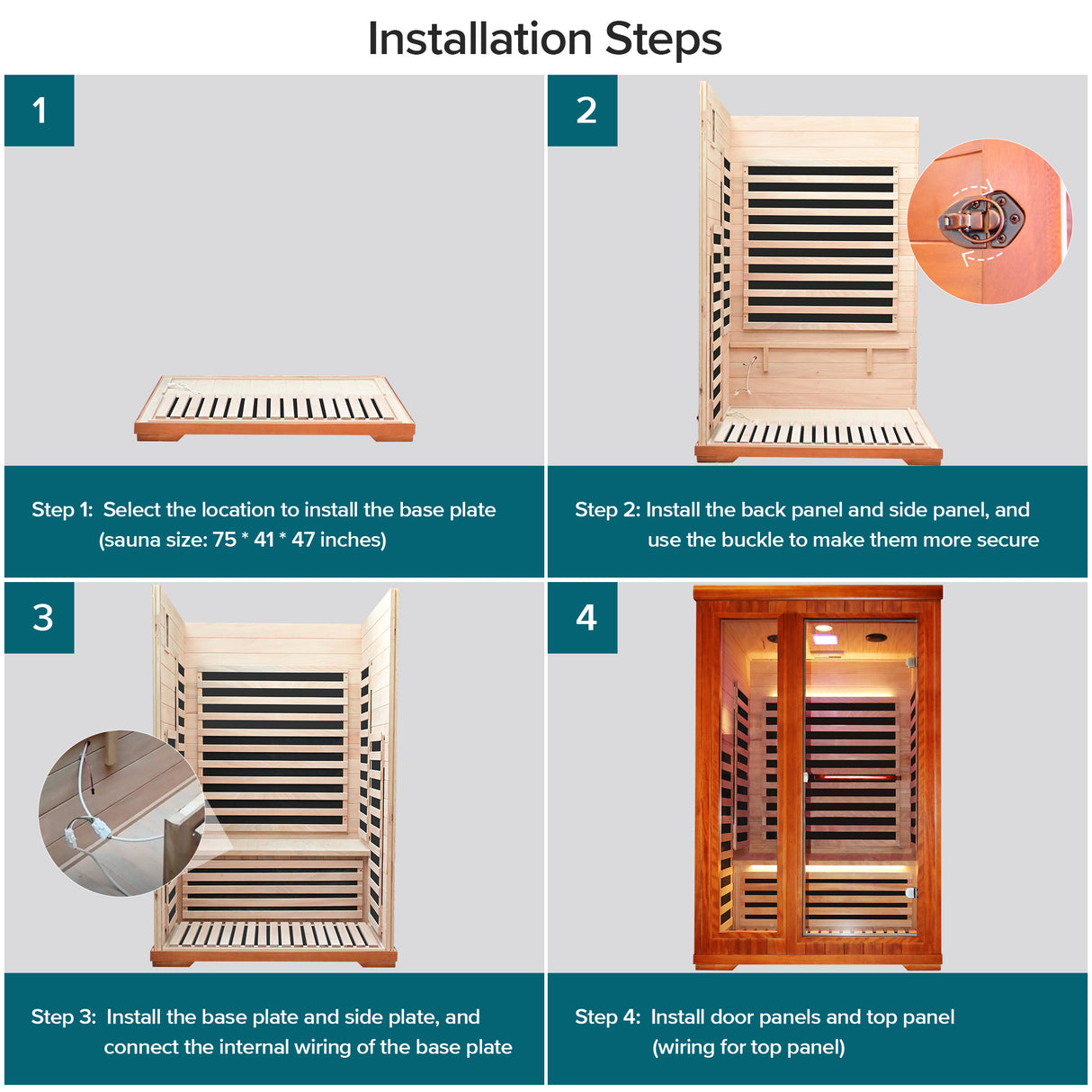 Installation Steps

1

Step 1: Select the location to install the base plate (sauna size: 75 * 41 * 47 inches)

2

Step 2: Install the back panel and side panel, and use the buckle to make them more secure

3

Step 3: Install the base plate and side plate, and connect the internal wiring of the base plate

4

Step 4: Install door panels and top panel (wiring for top panel)