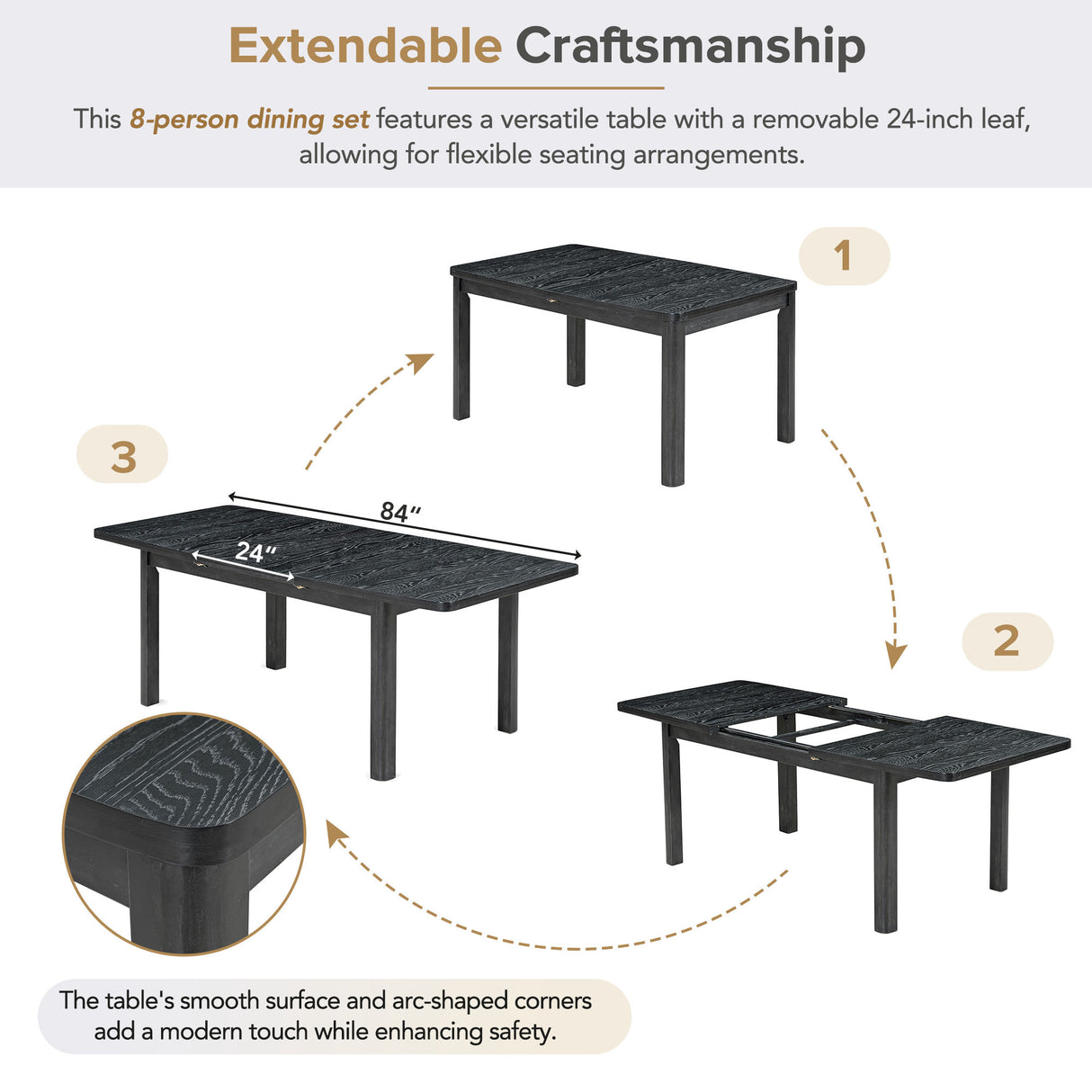 Extendable Craftsmanship

This 8-person dining set features a versatile table with a removable 24-inch leaf, allowing for flexible seating arrangements.

1

3

84″

24″

2

The table's smooth surface and arc-shaped corners add a modern touch while enhancing safety.