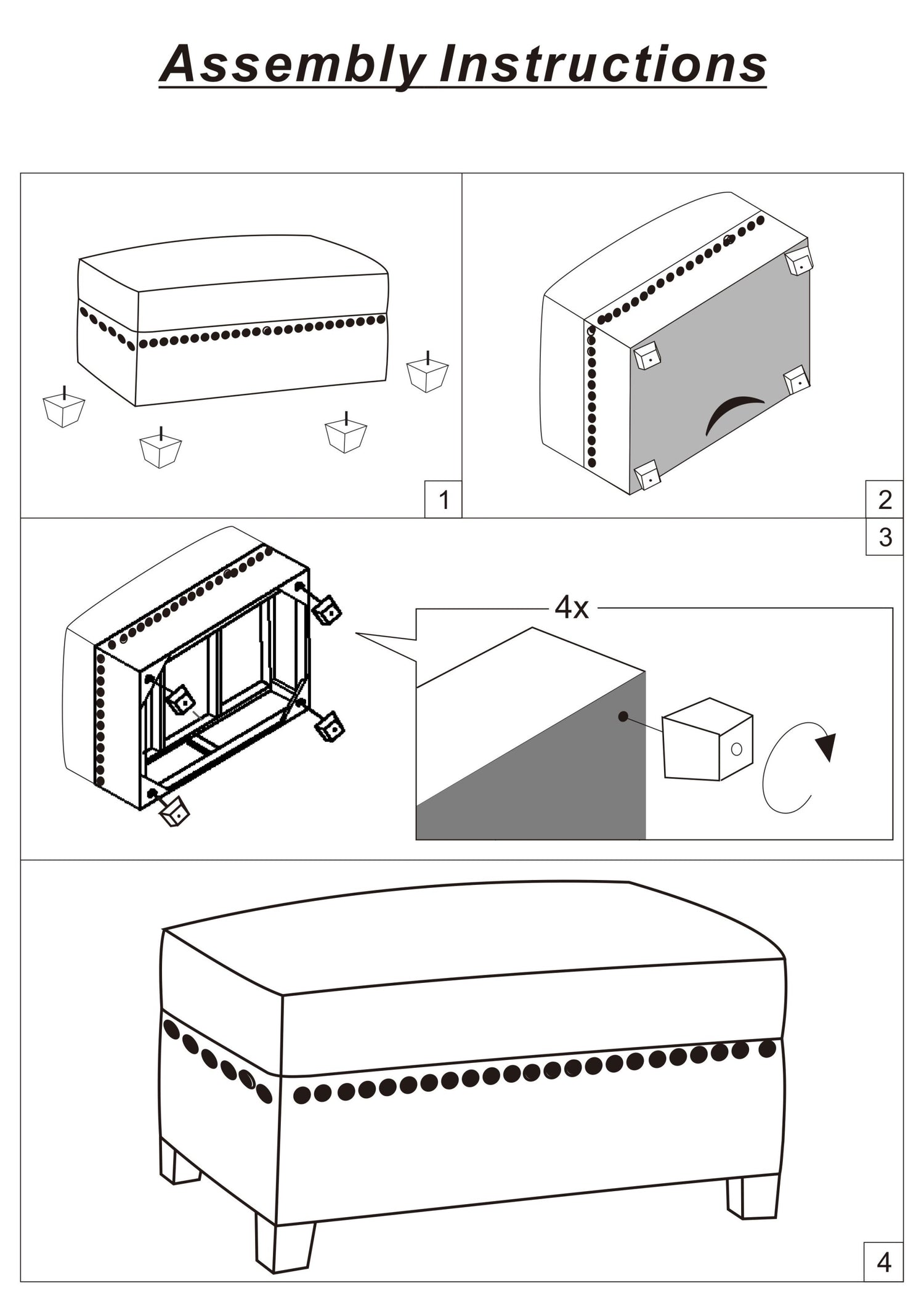 Assembly Instructions

1

2

3

4x

4