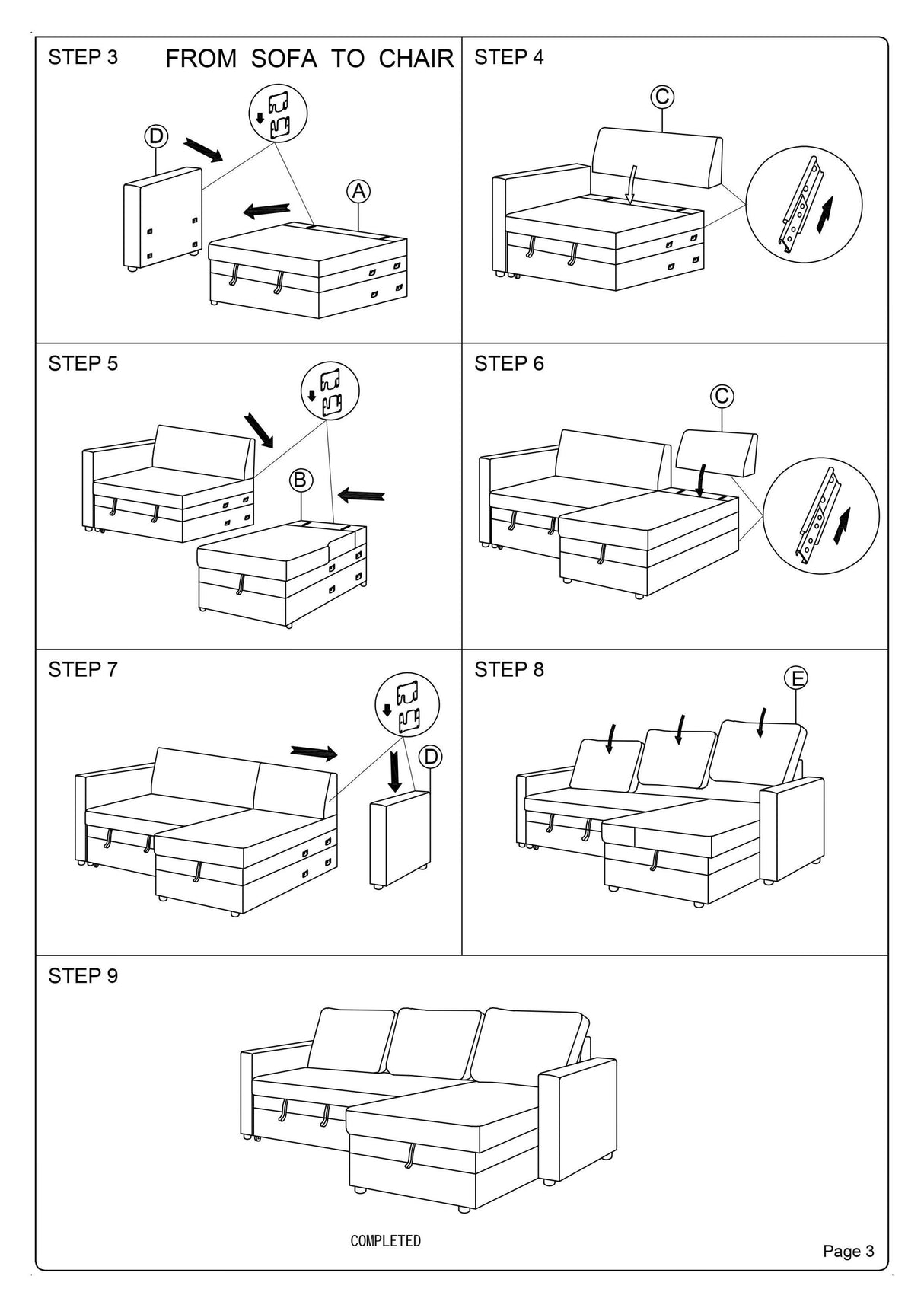 STEP 3 FROM SOFA TO CHAIR

D

A

STEP 4

C

STEP 5

B

STEP 6

C

STEP 7

D

STEP 8

E

STEP 9

COMPLETED

Page 3