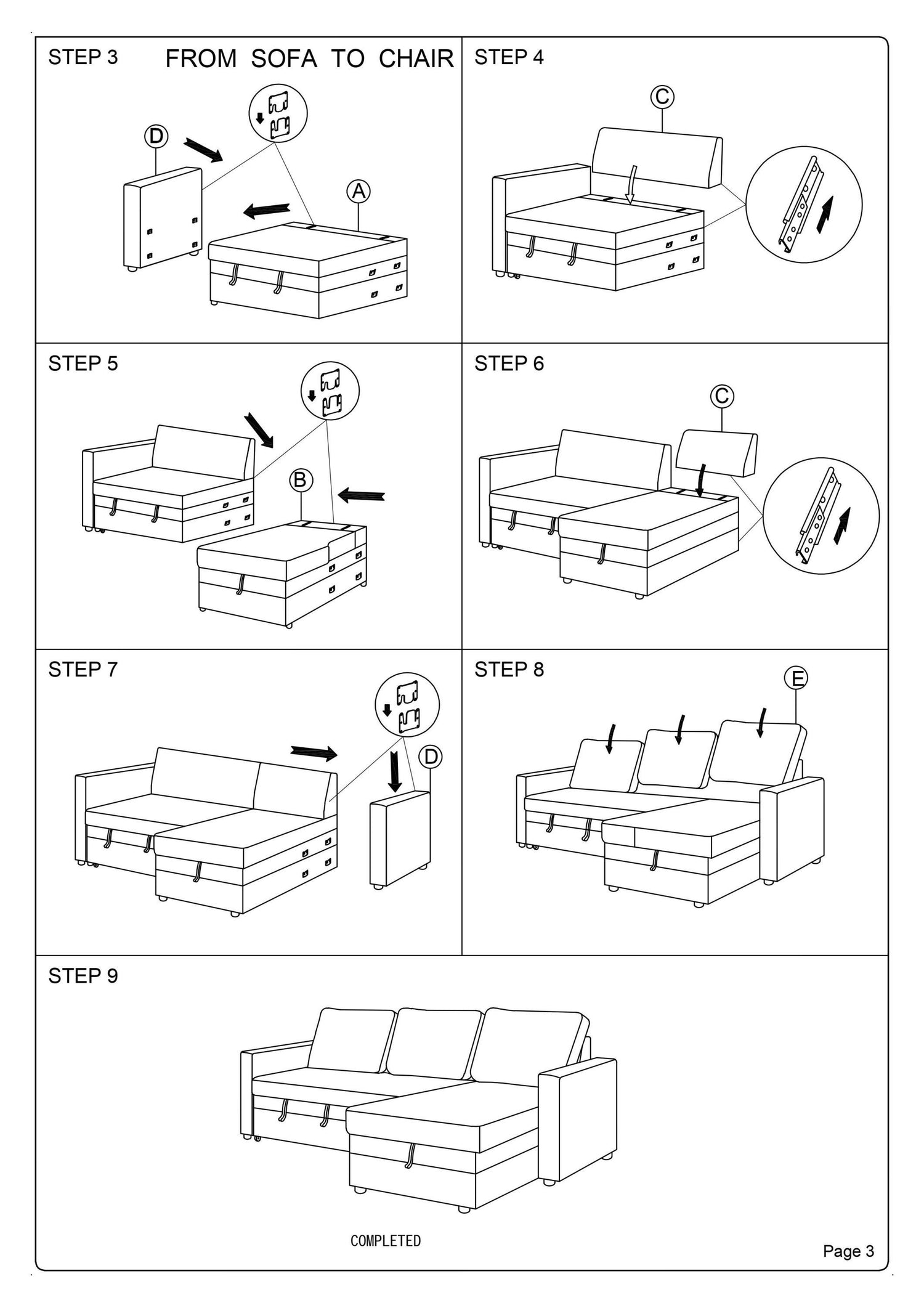 STEP 3 FROM SOFA TO CHAIR

D

A

STEP 4

C

STEP 5

B

STEP 6

C

STEP 7

D

STEP 8

E

STEP 9

COMPLETED

Page 3